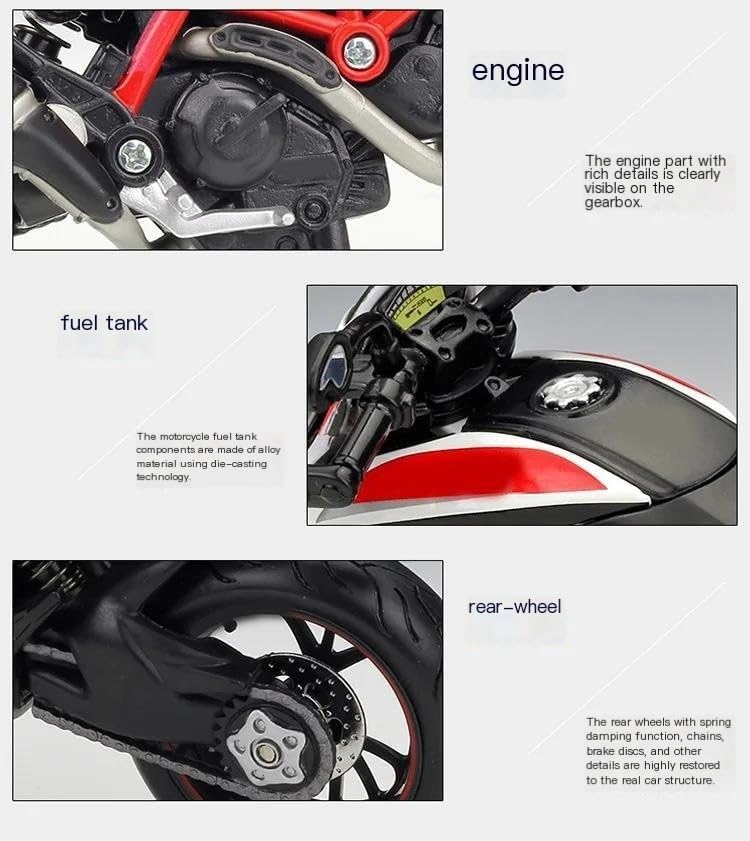 engine

The engine part with rich details is clearly visible on the gearbox.

fuel tank

The motorcycle fuel tank components are made of alloy material using die-casting technology.

rear-wheel

The rear wheels with spring damping function, chains, brake discs, and other details are highly restored to the real car structure.