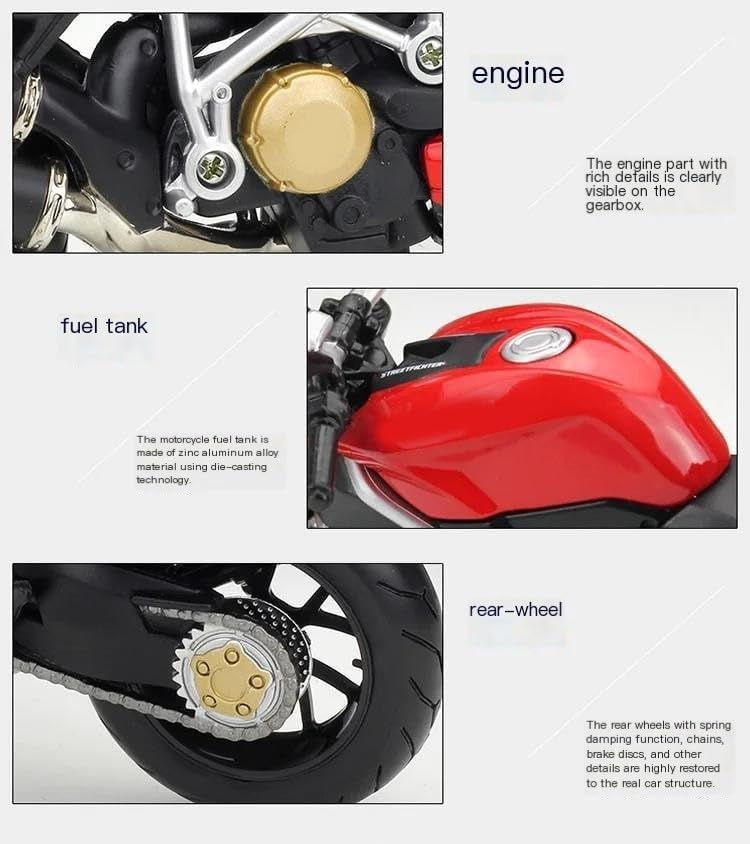 engine

The engine part with rich details is clearly visible on the gearbox.

fuel tank

The motorcycle fuel tank is made of zinc aluminum alloy material using die-casting technology.

STREETFIGHTER

rear-wheel

The rear wheels with spring damping function, chains, brake discs, and other details are highly restored to the real car structure.