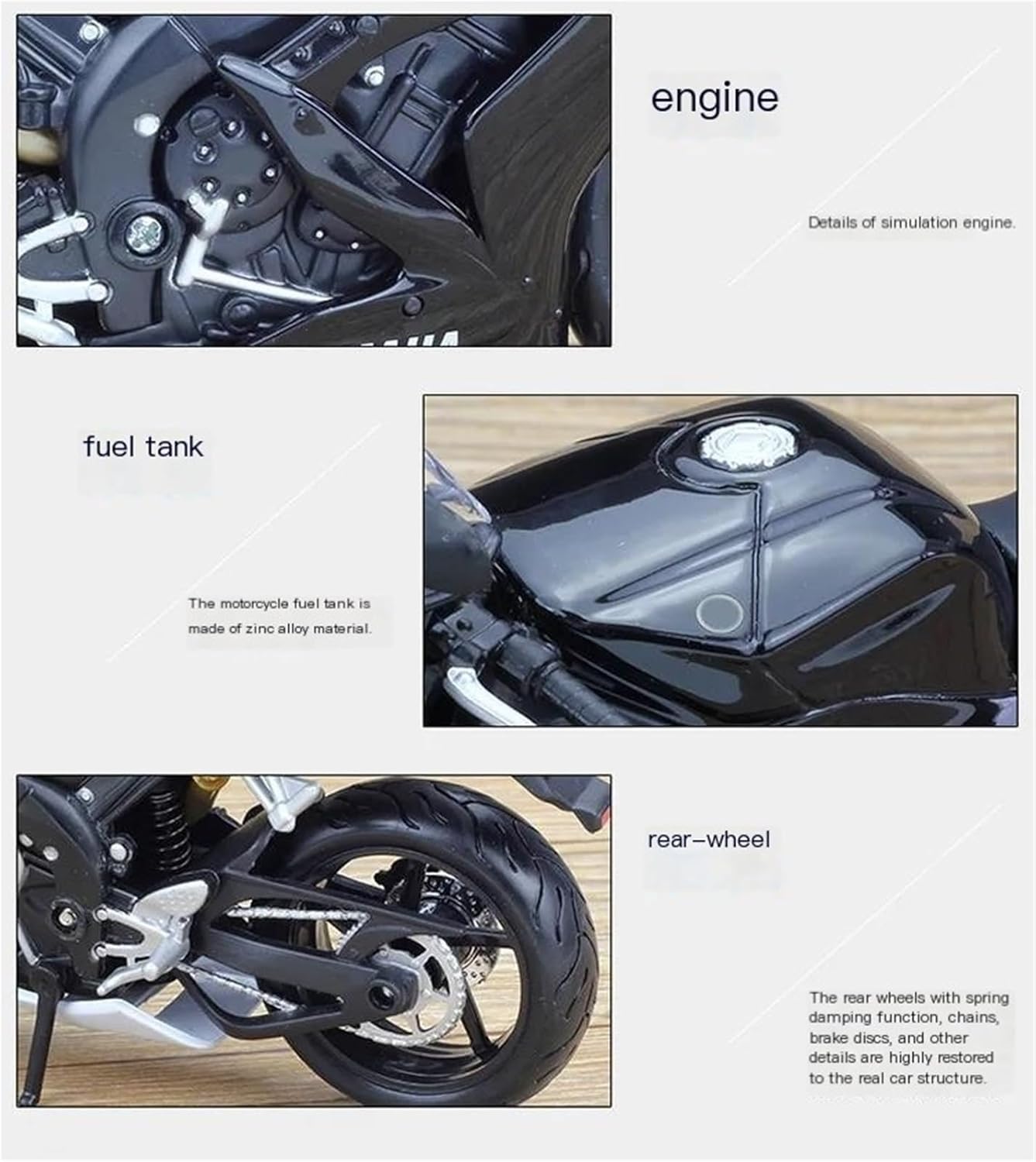 engine

Details of simulation engine.

fuel tank

The motorcycle fuel tank is made of zinc alloy material.

rear–wheel

The rear wheels with spring damping function, chains, brake discs, and other details are highly restored to the real car structure.