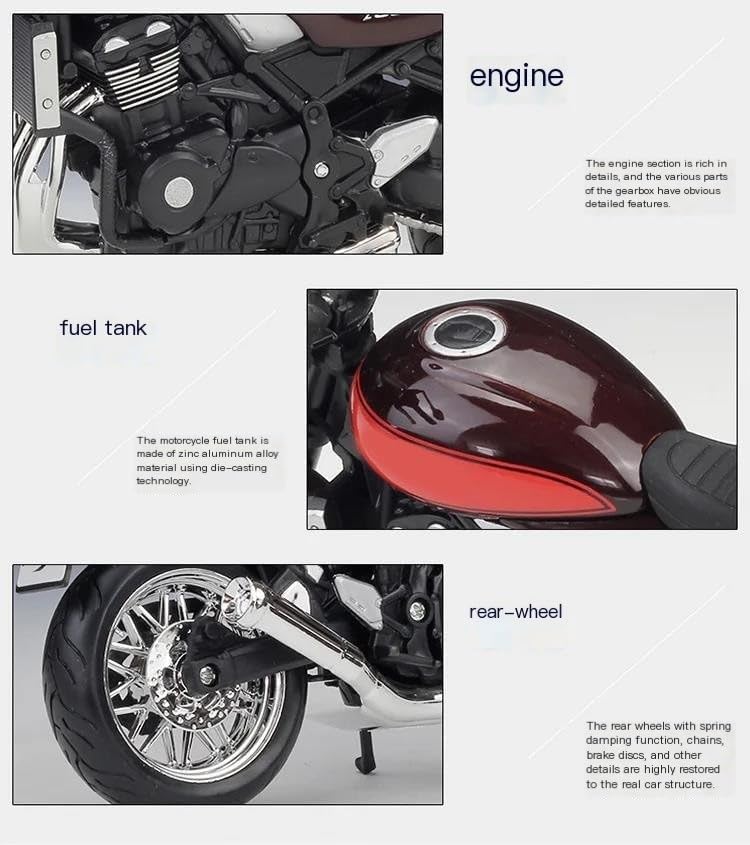 engine

The engine section is rich in details, and the various parts of the gearbox have obvious detailed features.

fuel tank

The motorcycle fuel tank is made of zinc aluminum alloy material using die-casting technology.

rear-wheel

The rear wheels with spring damping function, chains, brake discs, and other details are highly restored to the real car structure.