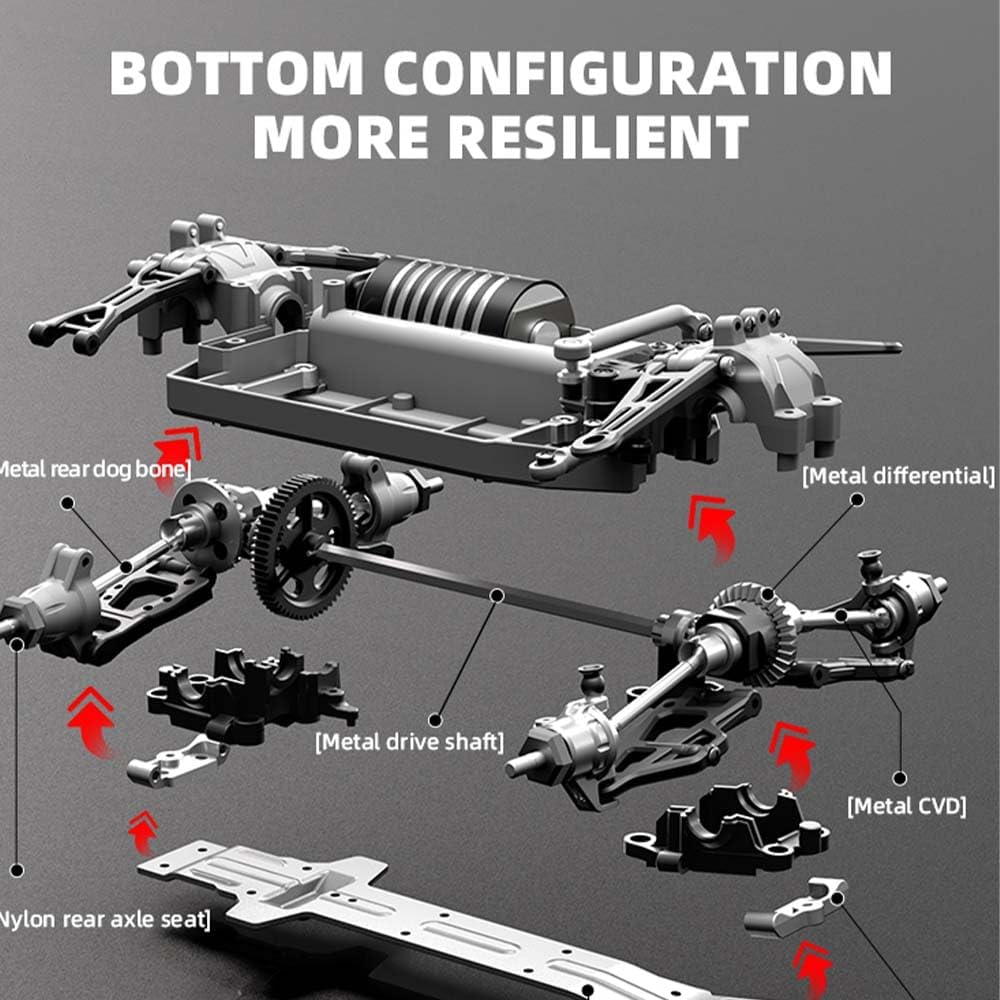 BOTTOM CONFIGURATION MORE RESILIENT

Metal rear dog bone]

[Metal differential]

[Metal drive shaft]

[Metal CVD]

Nylon rear axle seat]