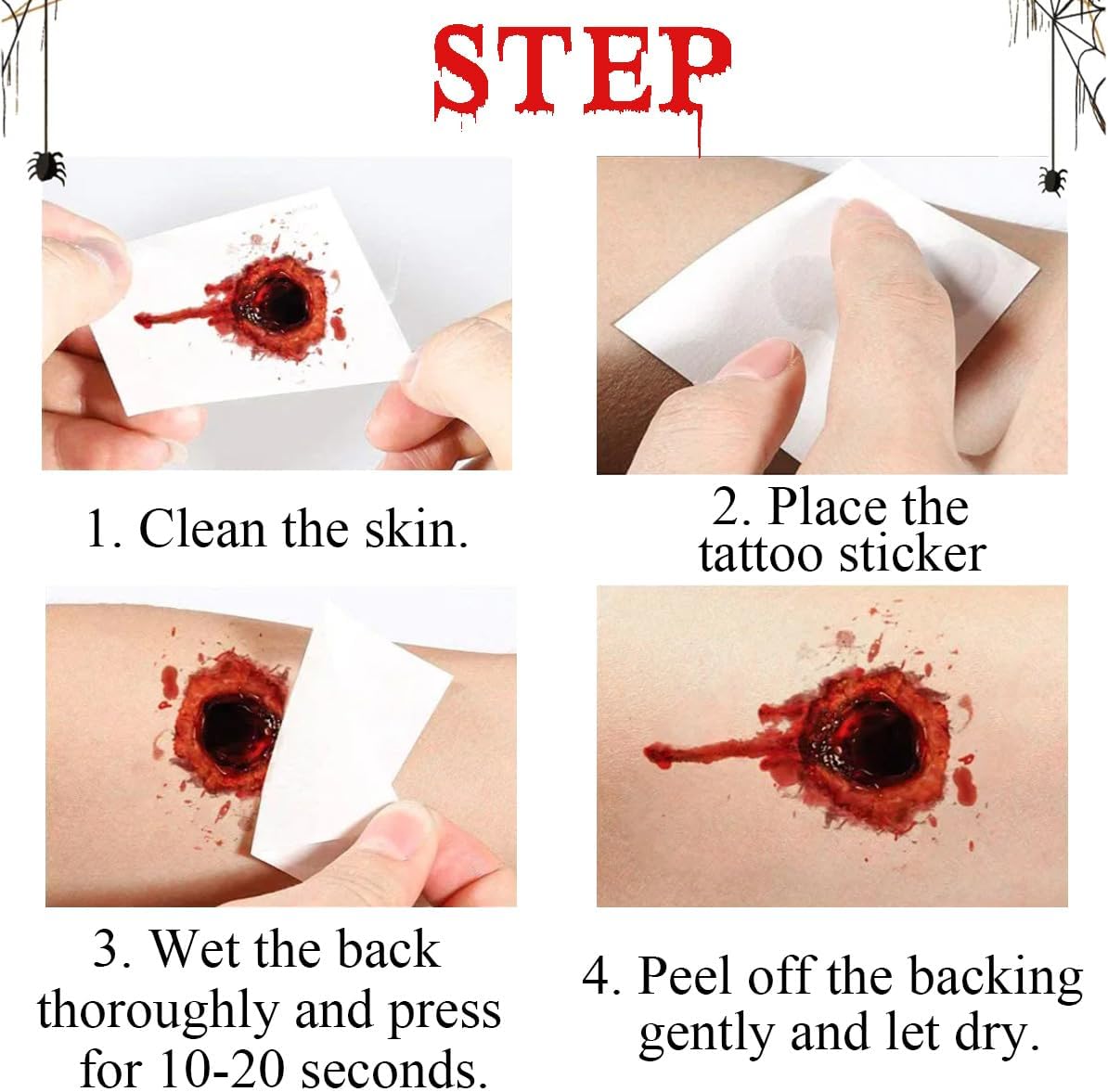 STEP

1. Clean the skin.

2. Place the tattoo sticker

3. Wet the back thoroughly and press for 10-20 seconds.

4. Peel off the backing gently and let dry.