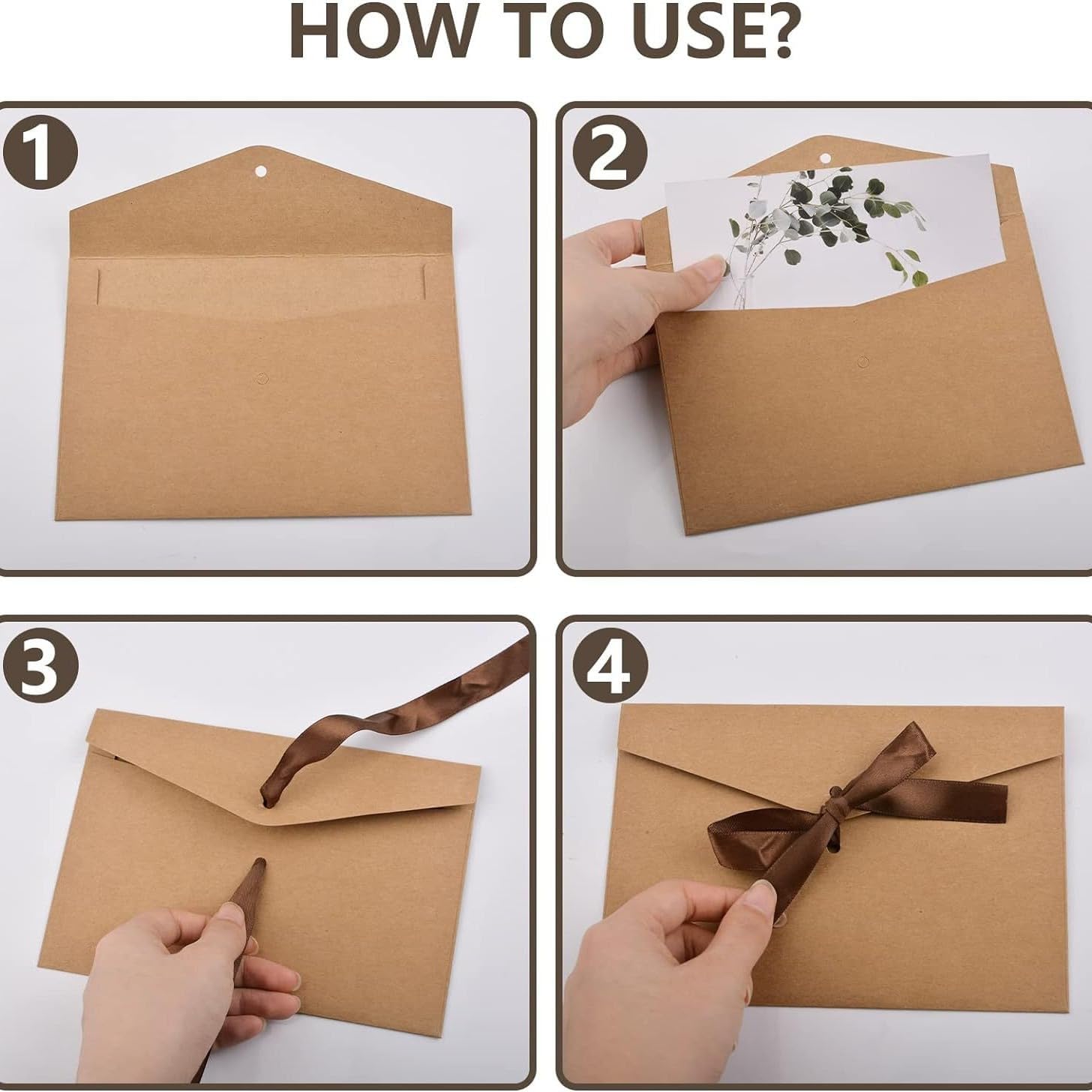 HOW TO USE?

1

2

3

4