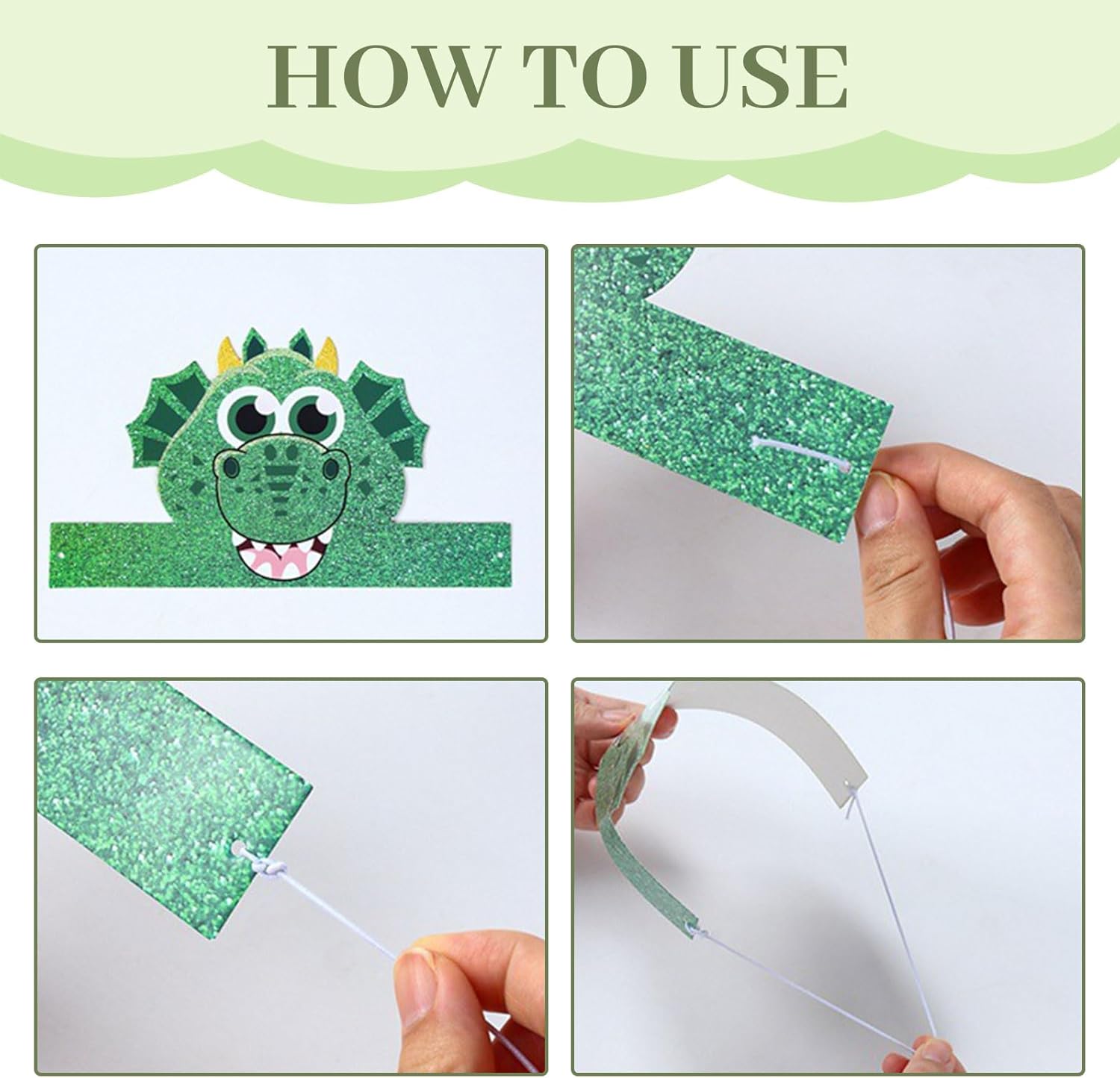 HOW TO USE