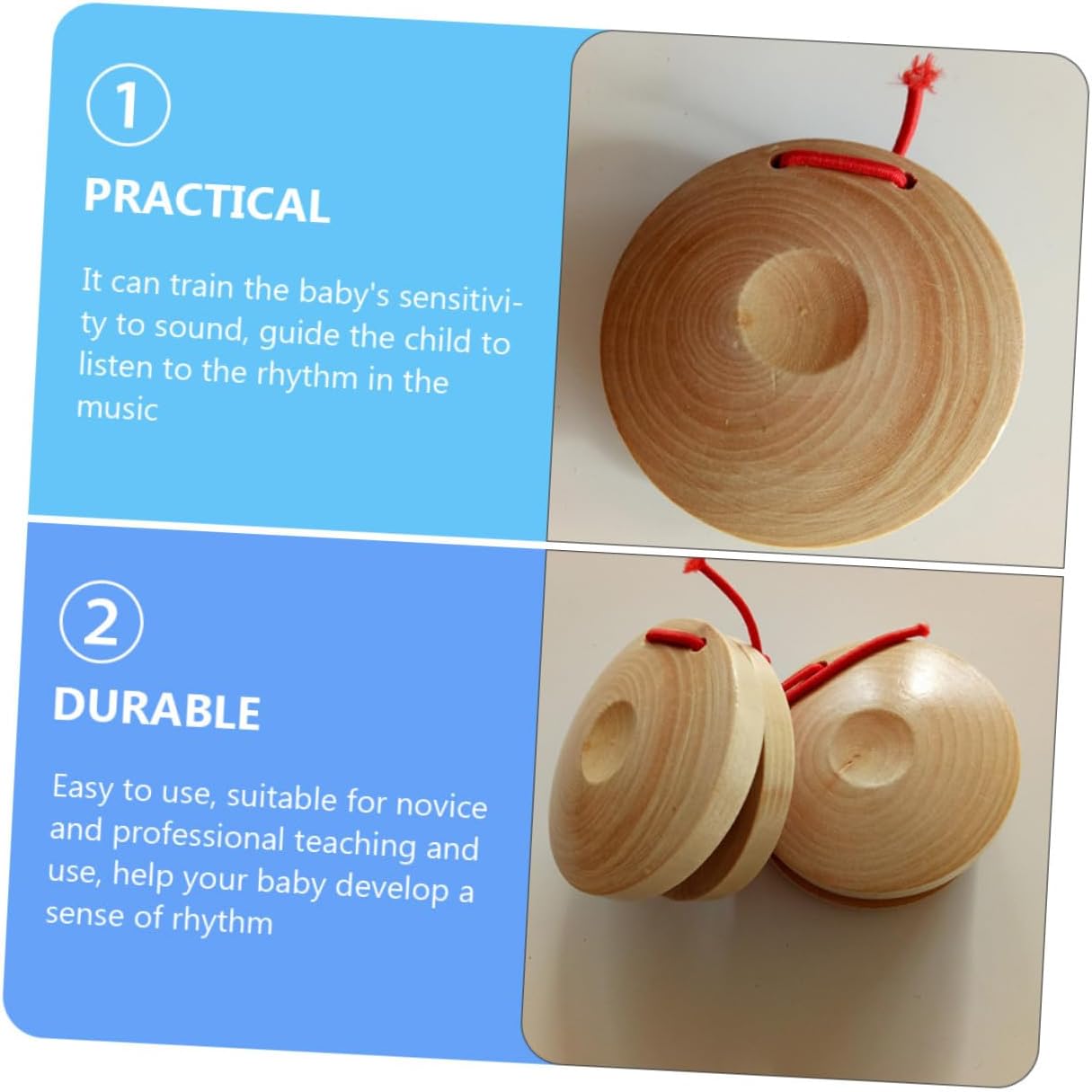 1

PRACTICAL

It can train the baby's sensitivity to sound, guide the child to listen to the rhythm in the music

2

DURABLE

Easy to use, suitable for novice and professional teaching and use, help your baby develop a sense of rhythm