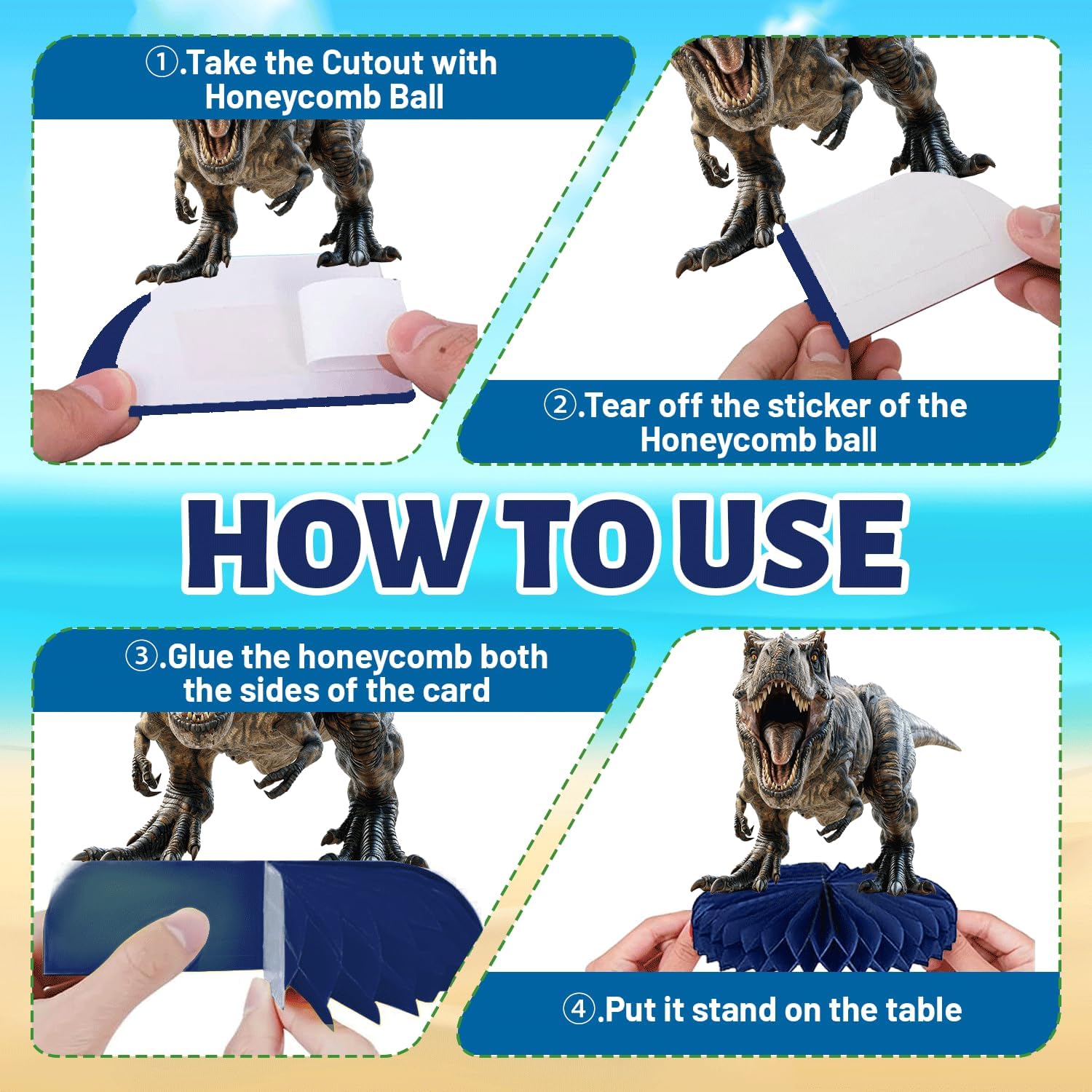 ①.Take the Cutout with Honeycomb Ball

②.Tear off the sticker of the Honeycomb ball

HOW TO USE

③.Glue the honeycomb both the sides of the card

④.Put it stand on the table