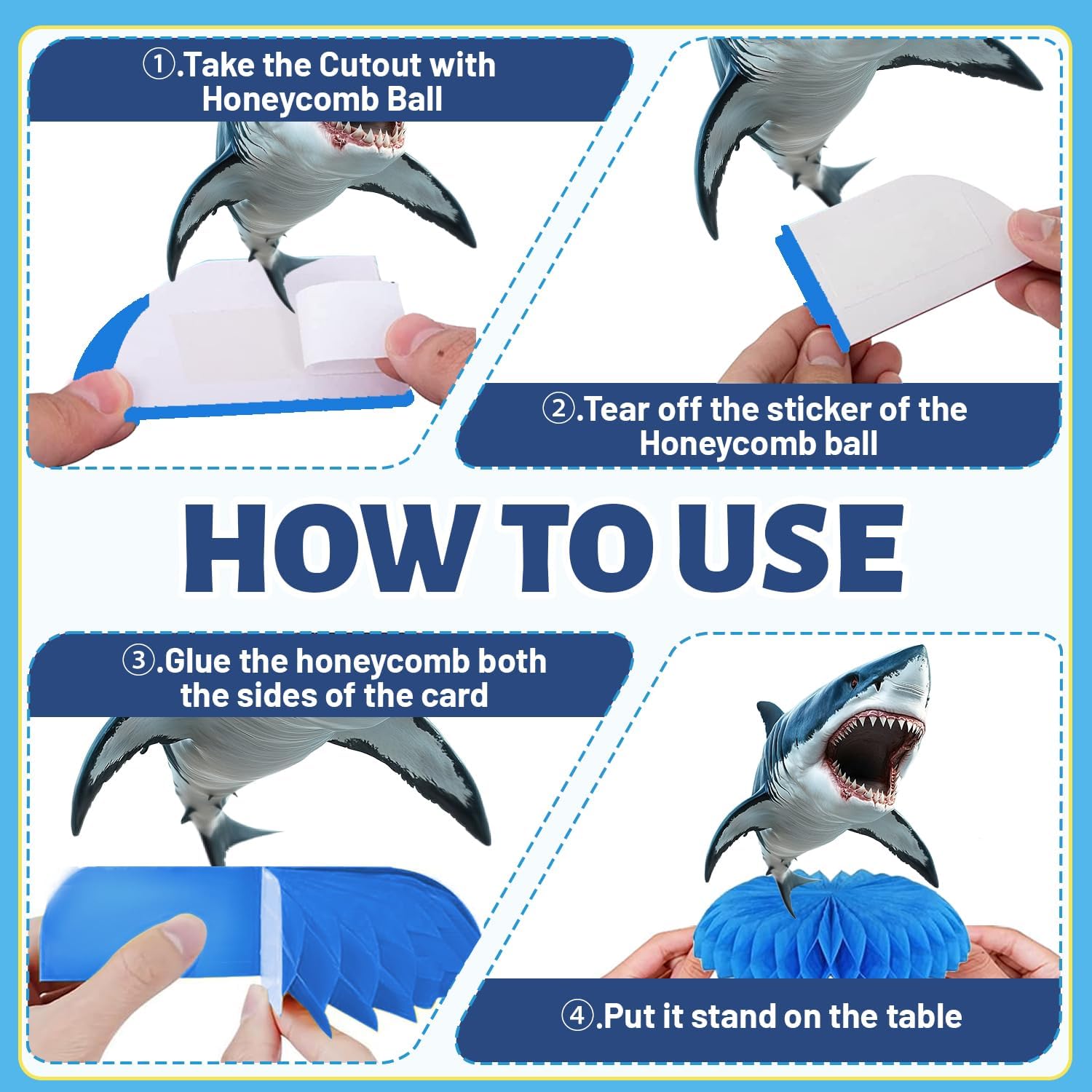 ①.Take the Cutout with Honeycomb Ball

②.Tear off the sticker of the Honeycomb ball

HOW TO USE

③.Glue the honeycomb both the sides of the card

④.Put it stand on the table