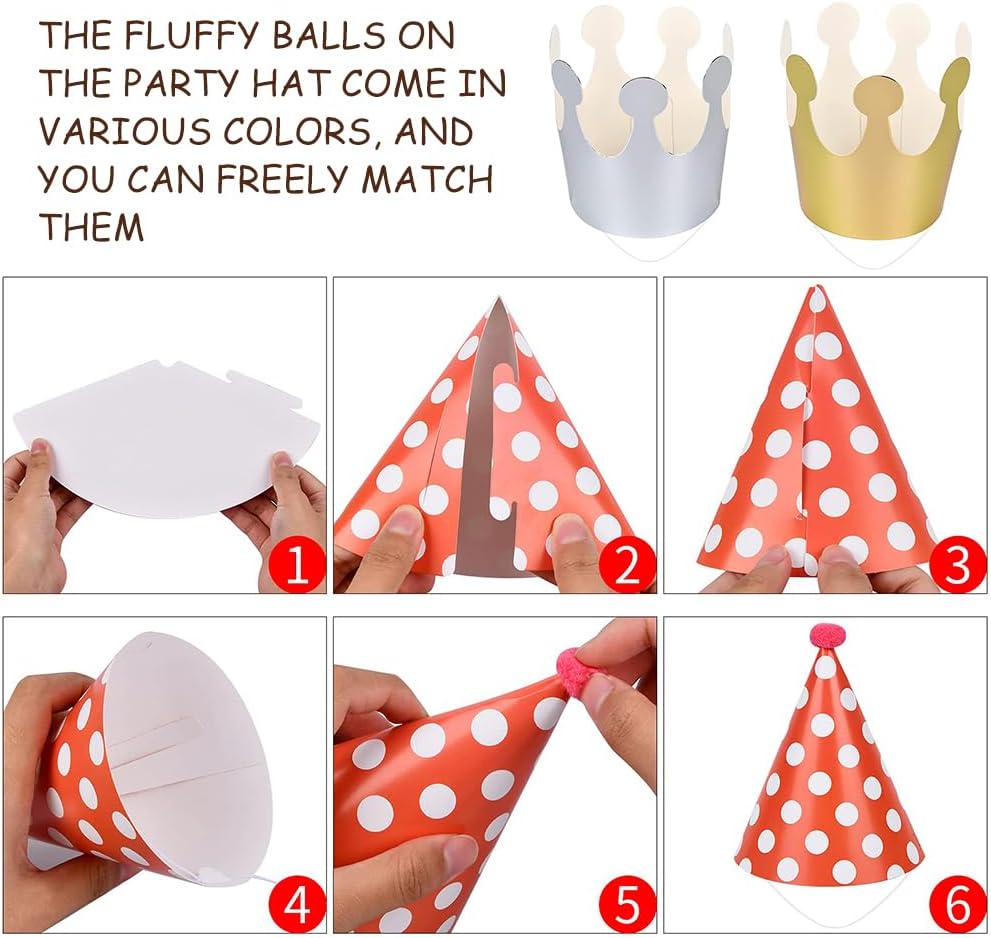 THE FLUFFY BALLS ON THE PARTY HAT COME IN VARIOUS COLORS, AND YOU CAN FREELY MATCH THEM

1

2

3

4

5

6