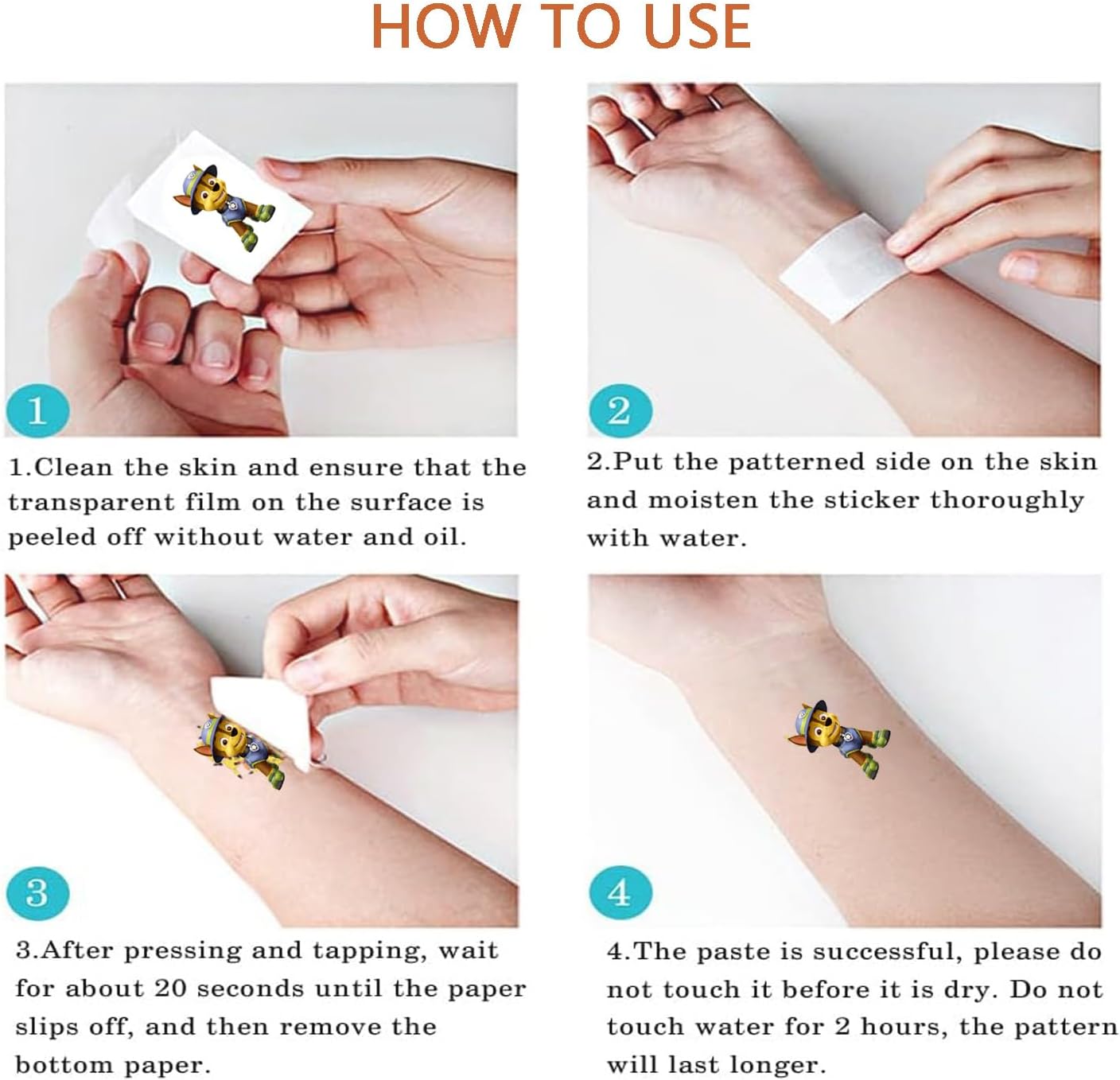 HOW TO USE

1

1.Clean the skin and ensure that the transparent film on the surface is peeled off without water and oil.

2

2.Put the patterned side on the skin and moisten the sticker thoroughly with water.

3

3.After pressing and tapping, wait for about 20 seconds until the paper slips off, and then remove the bottom paper.

4

4.The paste is successful, please do not touch it before it is dry. Do not touch water for 2 hours, the pattern will last longer.