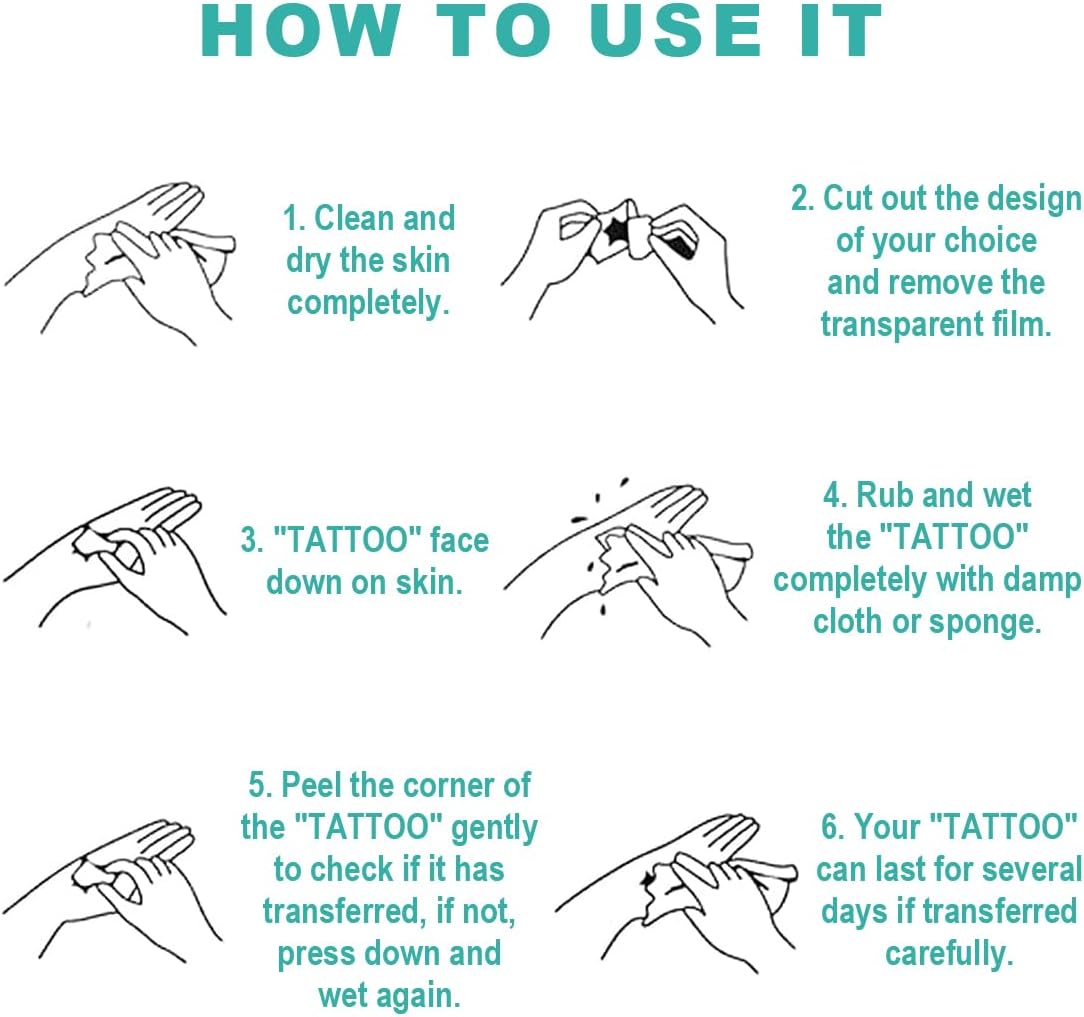 HOW TO USE IT

1. Clean and dry the skin completely.

2. Cut out the design of your choice and remove the transparent film.

3. "TATTOO" face down on skin.

4. Rub and wet the "TATTOO" completely with damp cloth or sponge.

5. Peel the corner of the "TATTOO" gently to check if it has transferred, if not, press down and wet again.

6. Your "TATTOO" can last for several days if transferred carefully.