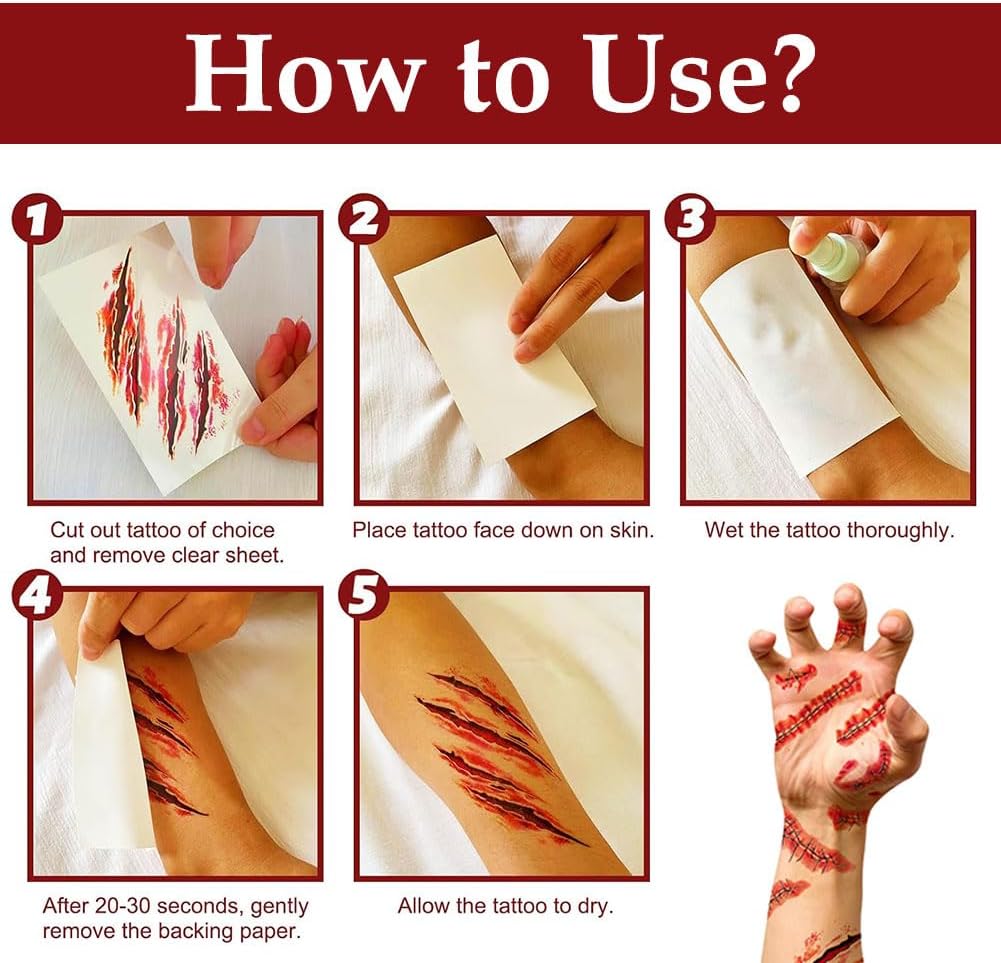 How to Use?

1

Cut out tattoo of choice and remove clear sheet.

2

Place tattoo face down on skin.

3

Wet the tattoo thoroughly.

4

After 20-30 seconds, gently remove the backing paper.

5

Allow the tattoo to dry.