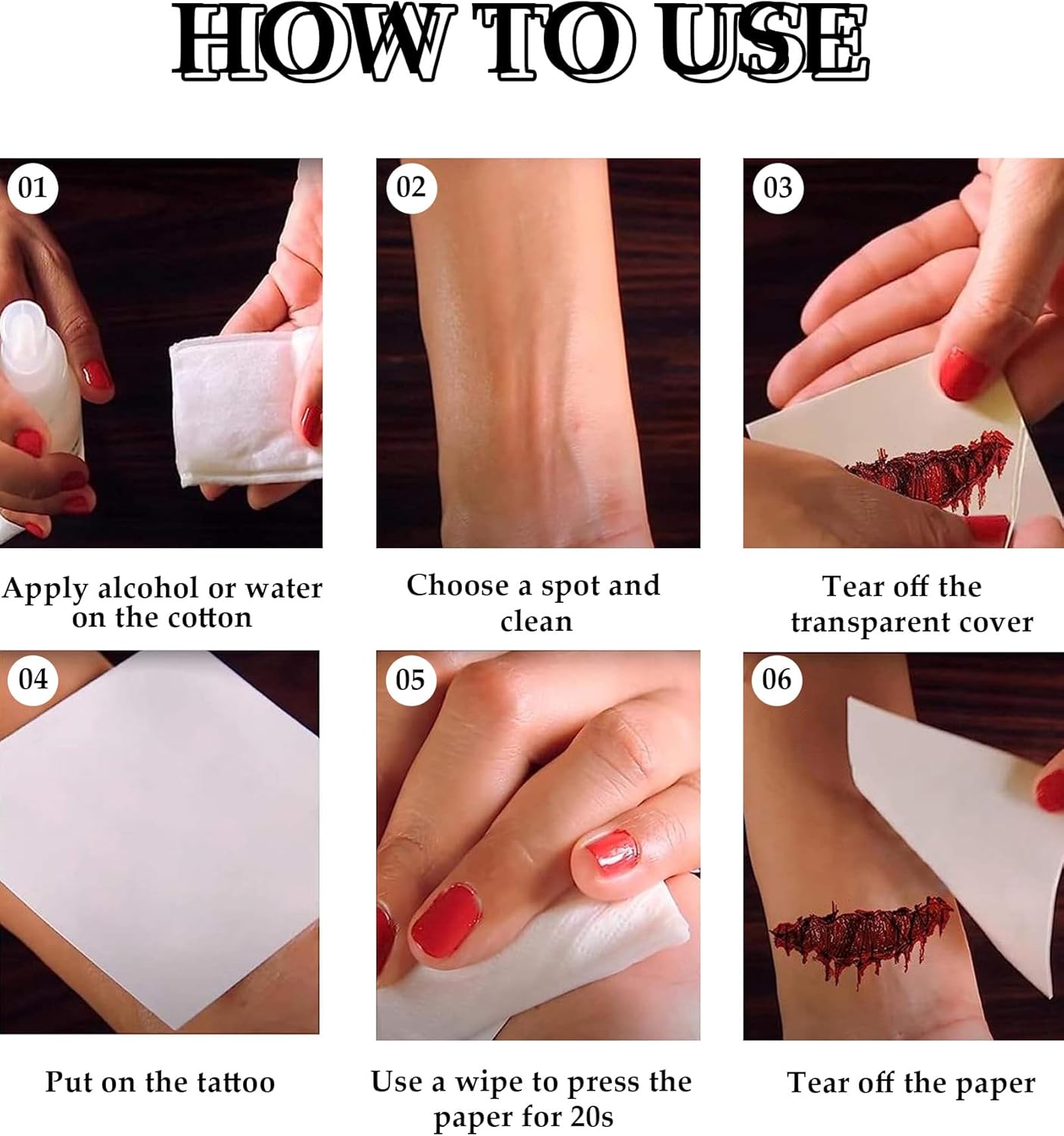 HOW TO USE

01

Apply alcohol or water on the cotton

02

Choose a spot and clean

03

Tear off the transparent cover

04

Put on the tattoo

05

Use a wipe to press the paper for 20s

06

Tear off the paper