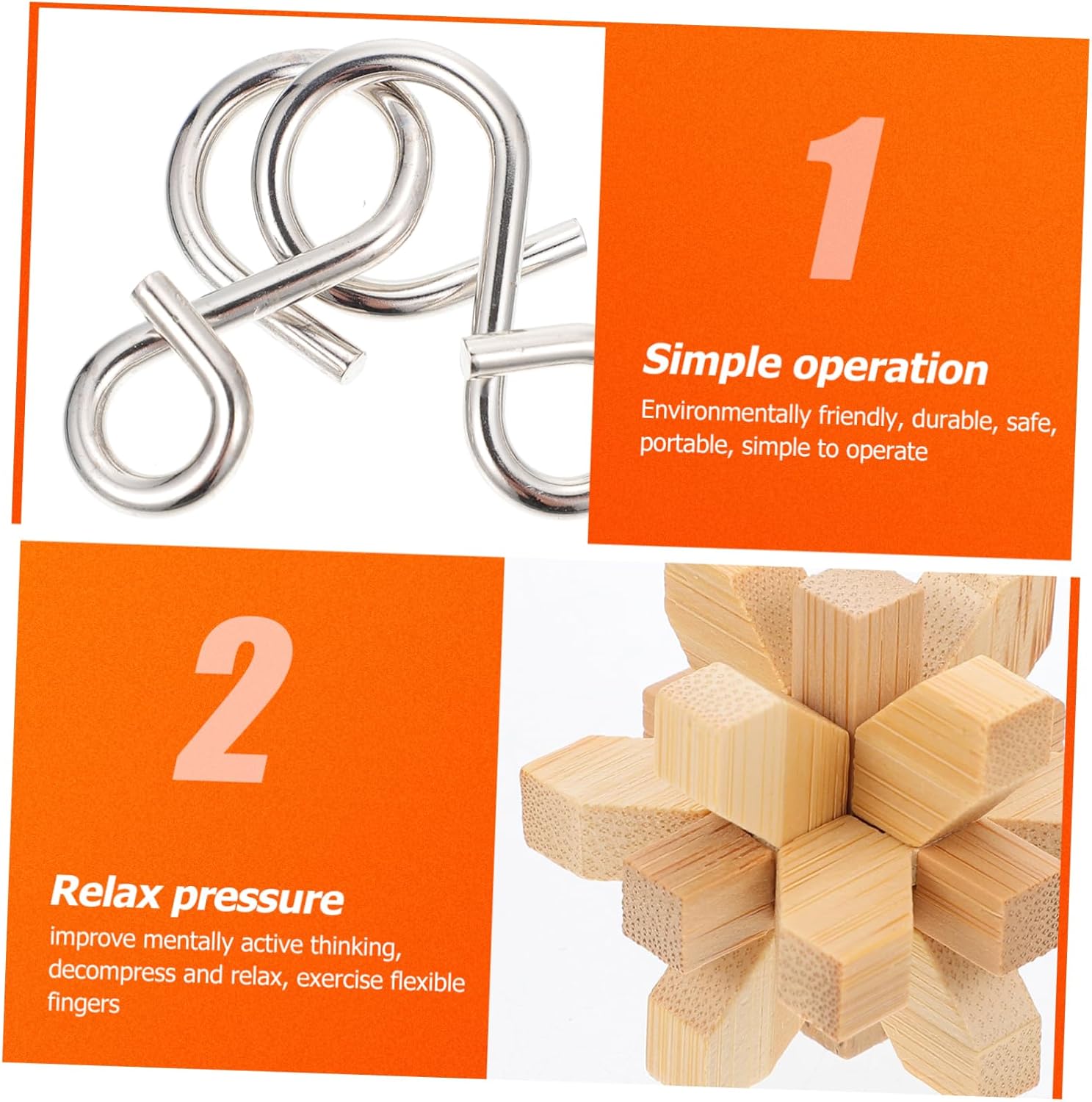 1

Simple operation

Environmentally friendly, durable, safe, portable, simple to operate

2

Relax pressure

improve mentally active thinking, decompress and relax, exercise flexible fingers