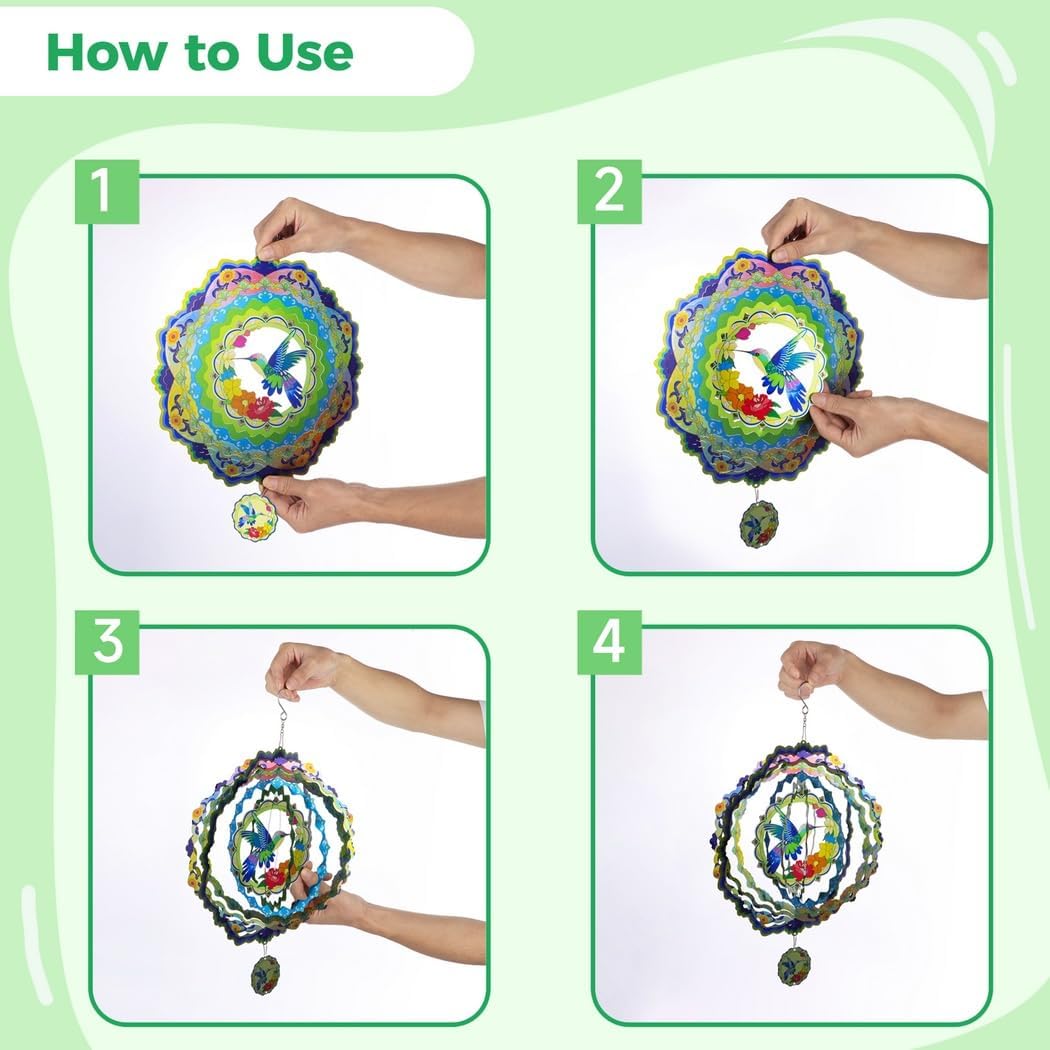 How to Use

1

2

3

4