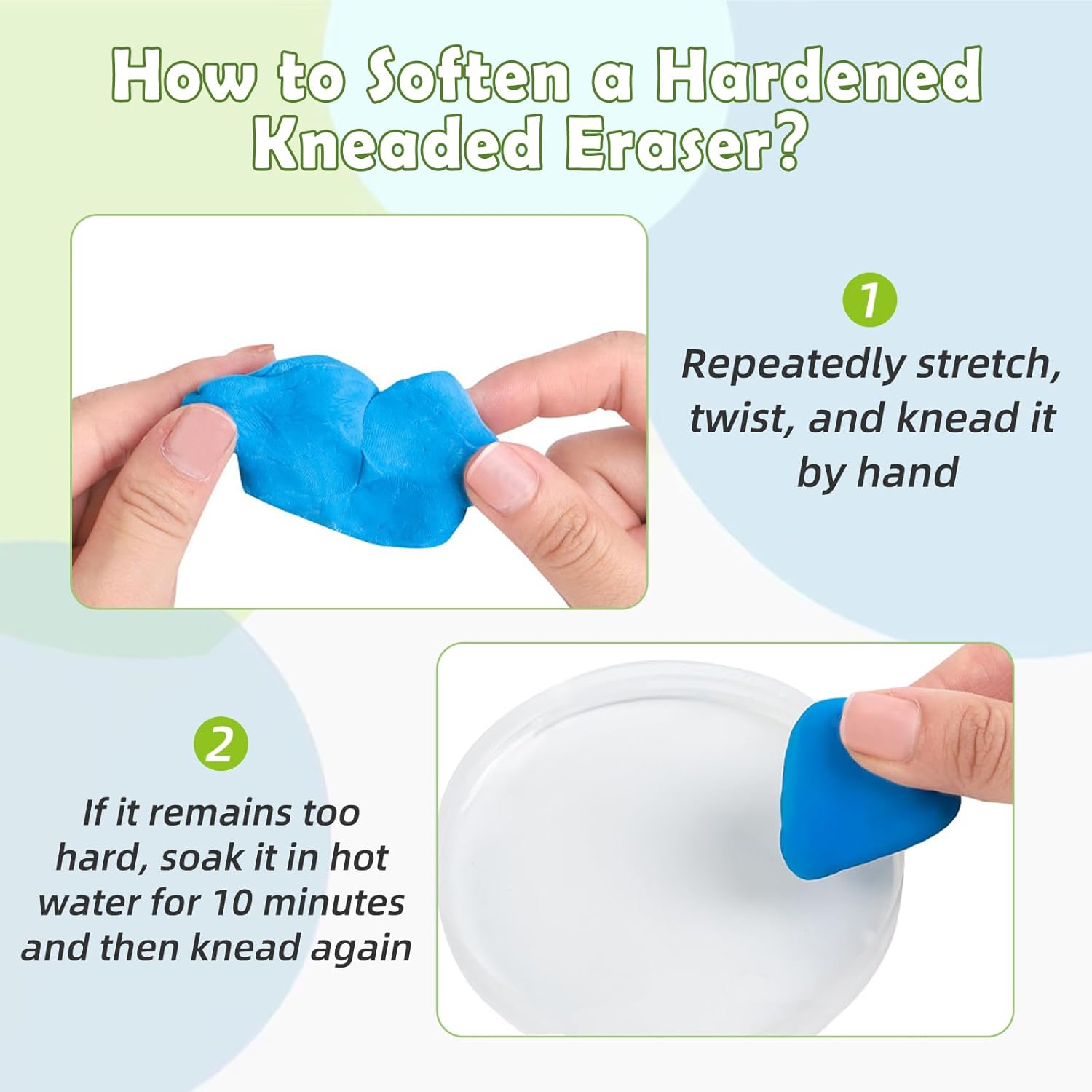 How to Soften a Hardened Kneaded Eraser?

1

Repeatedly stretch, twist, and knead it by hand

2

If it remains too hard, soak it in hot water for 10 minutes and then knead again