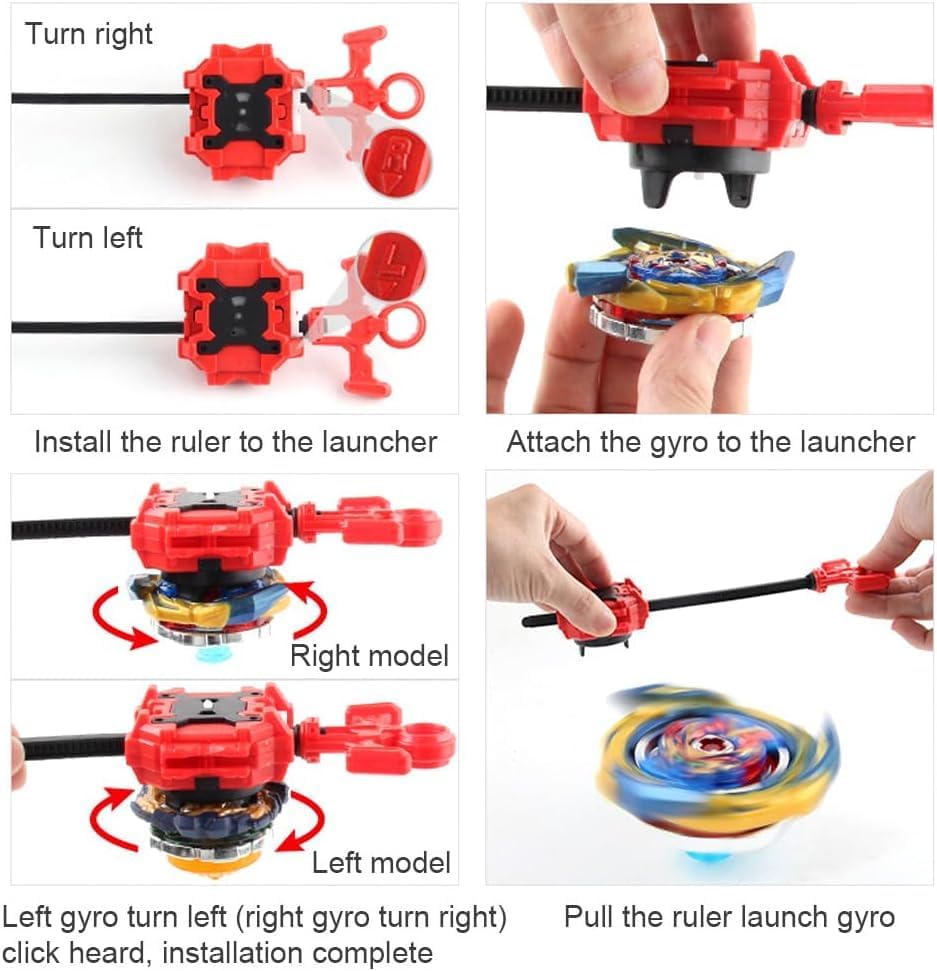 Turn right

R

Turn left

L

Install the ruler to the launcher

Attach the gyro to the launcher

Right model

Left model

Left gyro turn left (right gyro turn right) click heard, installation complete

Pull the ruler launch gyro