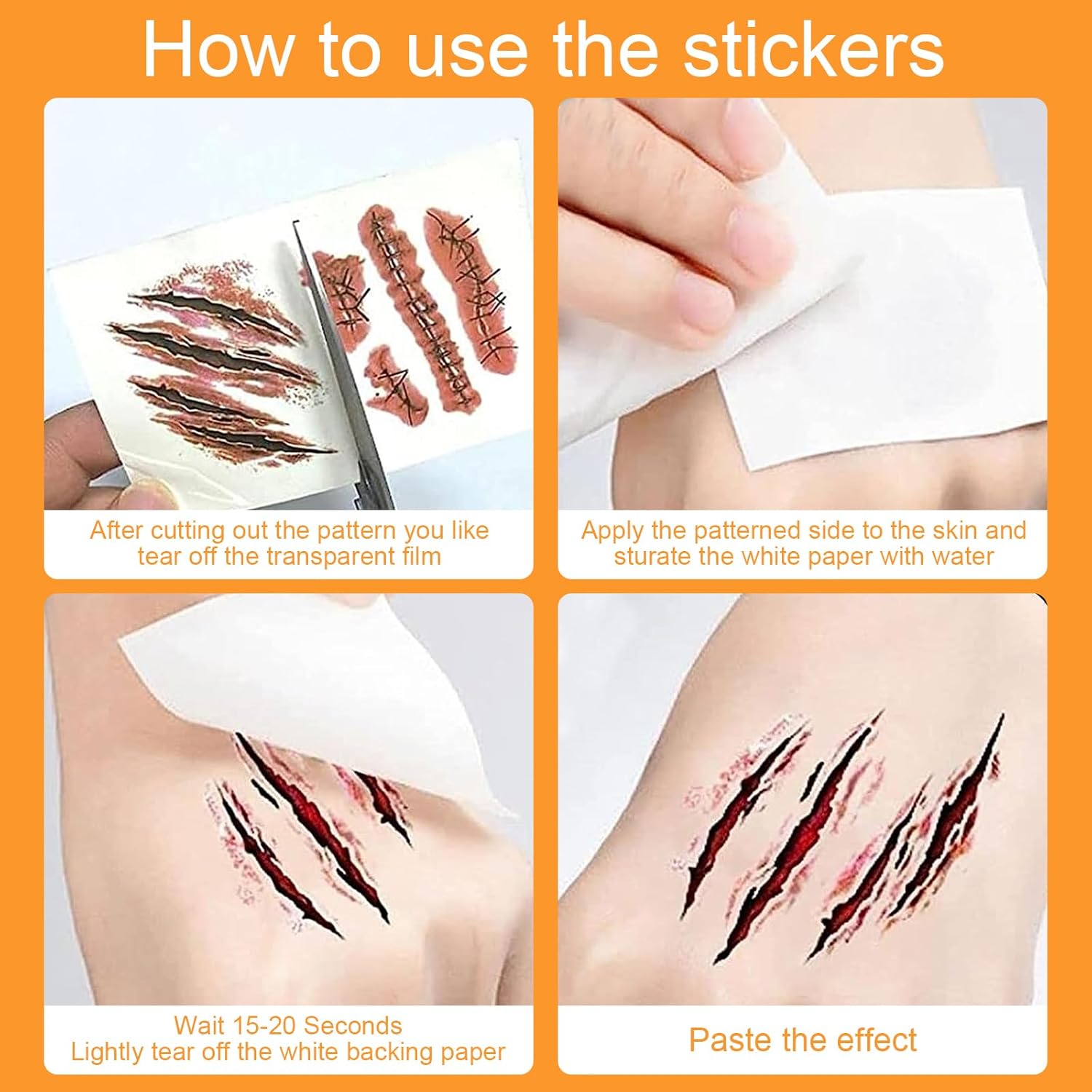 How to use the stickers

After cutting out the pattern you like tear off the transparent film

Apply the patterned side to the skin and sturate the white paper with water

Wait 15-20 Seconds
Lightly tear off the white backing paper

Paste the effect