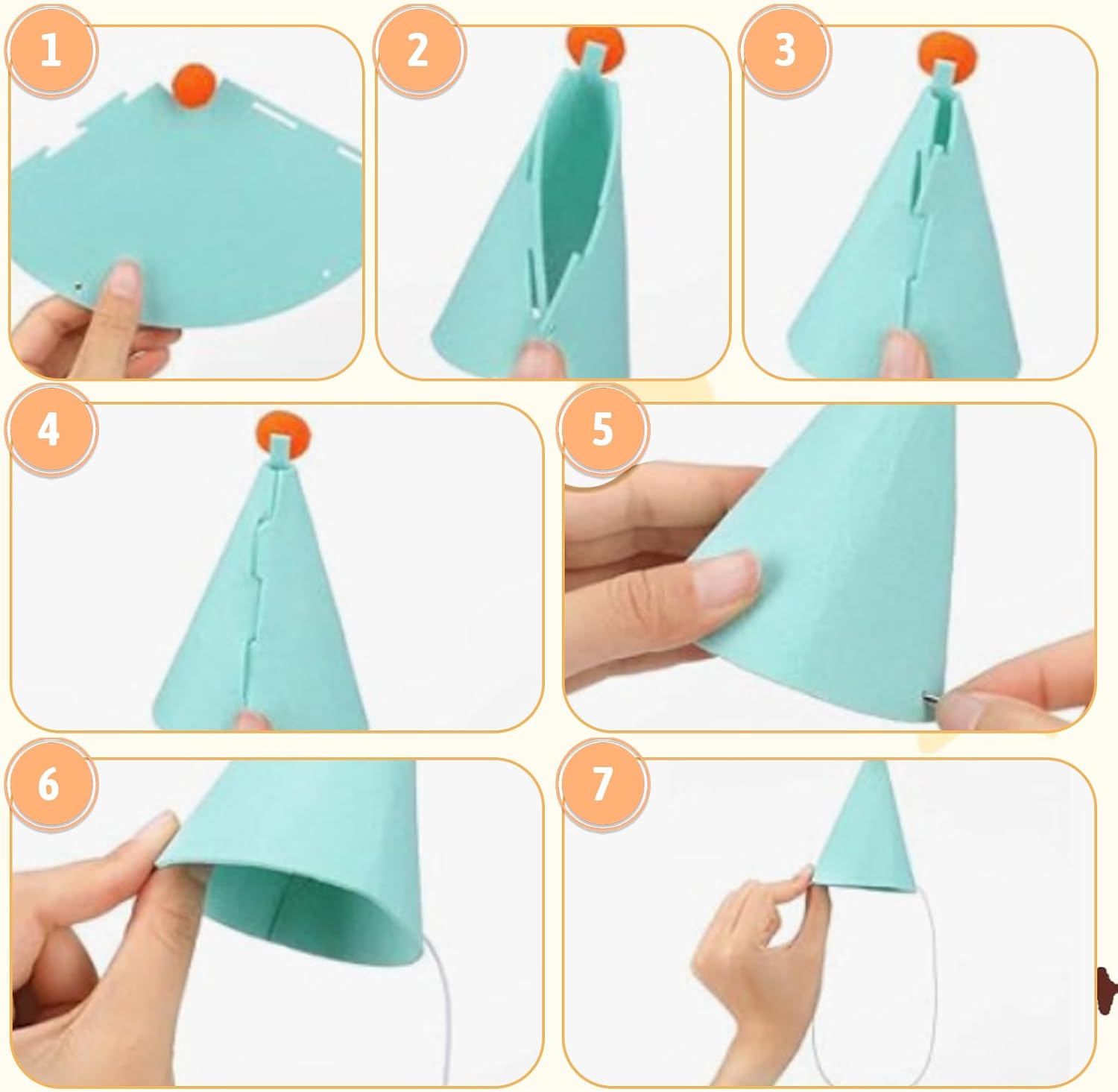 1

2

3

4

5

6

7