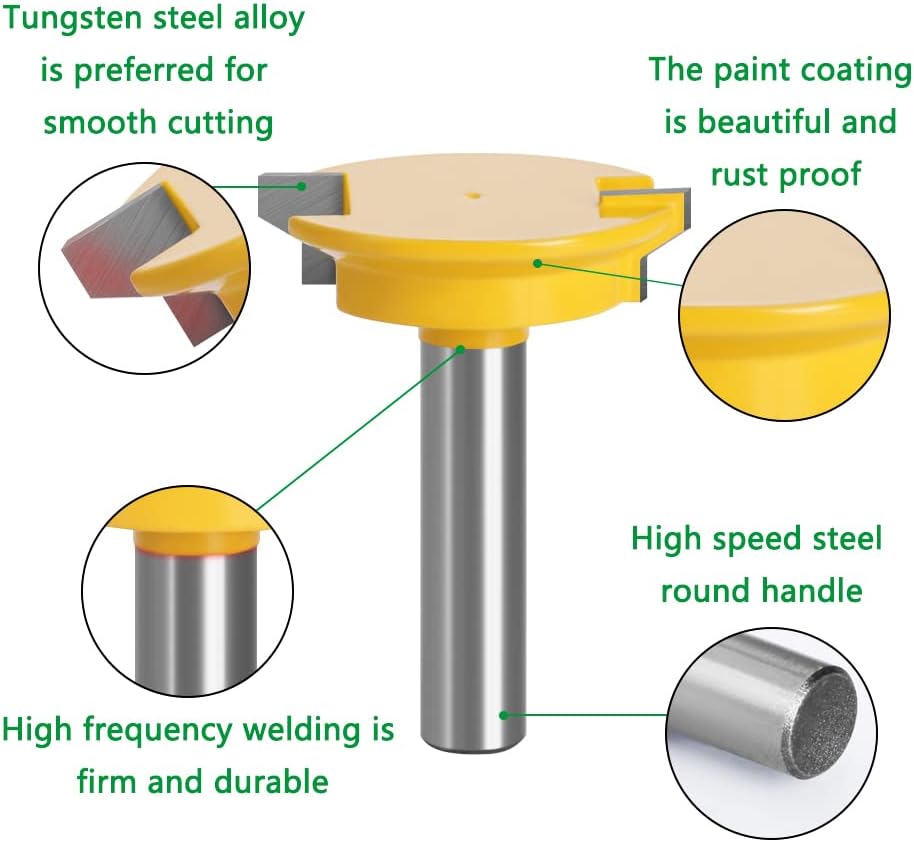 Tungsten steel alloy is preferred for smooth cutting

The paint coating is beautiful and rust proof

High speed steel round handle

High frequency welding is firm and durable