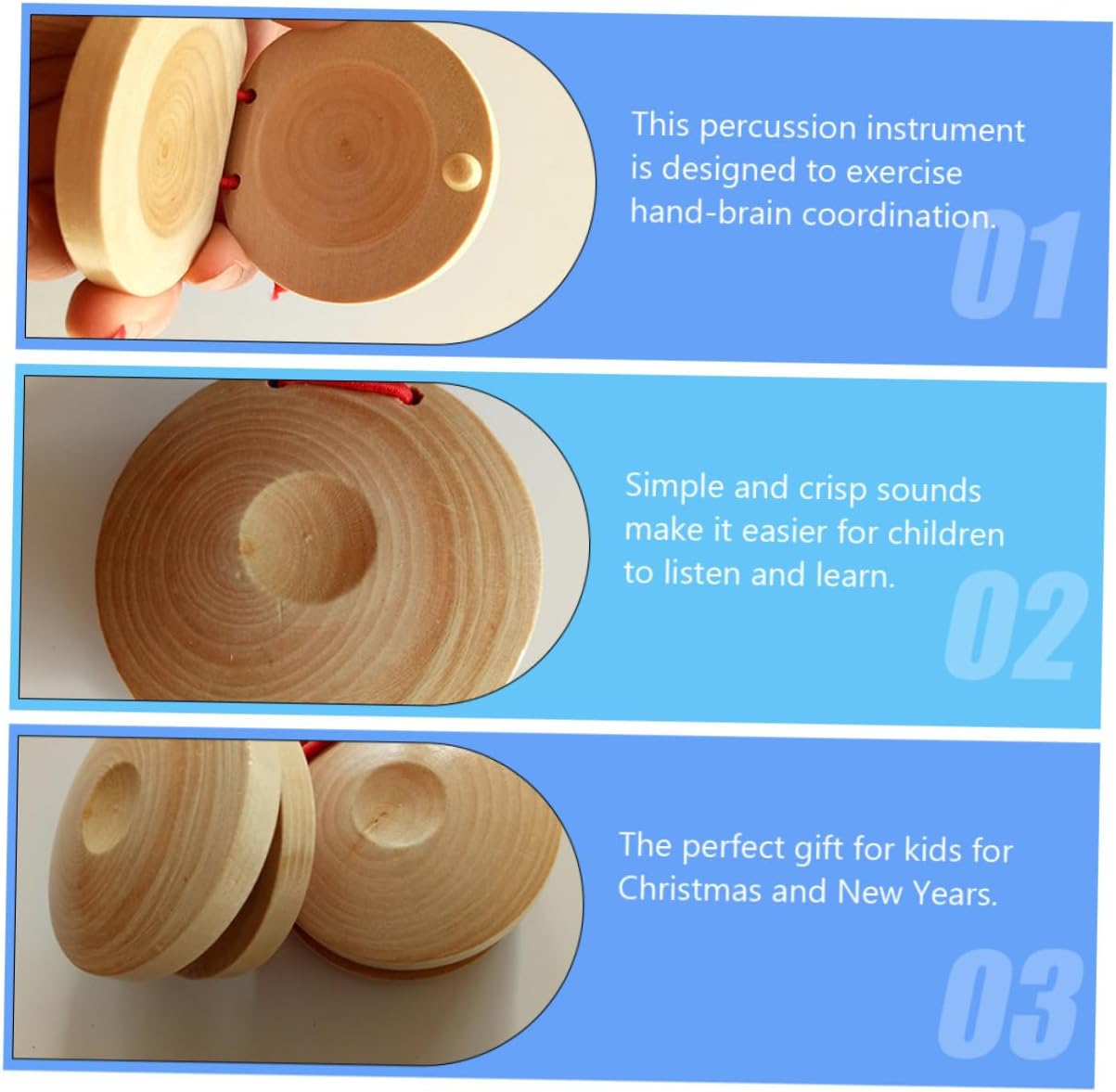 This percussion instrument is designed to exercise hand-brain coordination.

01

Simple and crisp sounds make it easier for children to listen and learn.

02

The perfect gift for kids for Christmas and New Years.

03