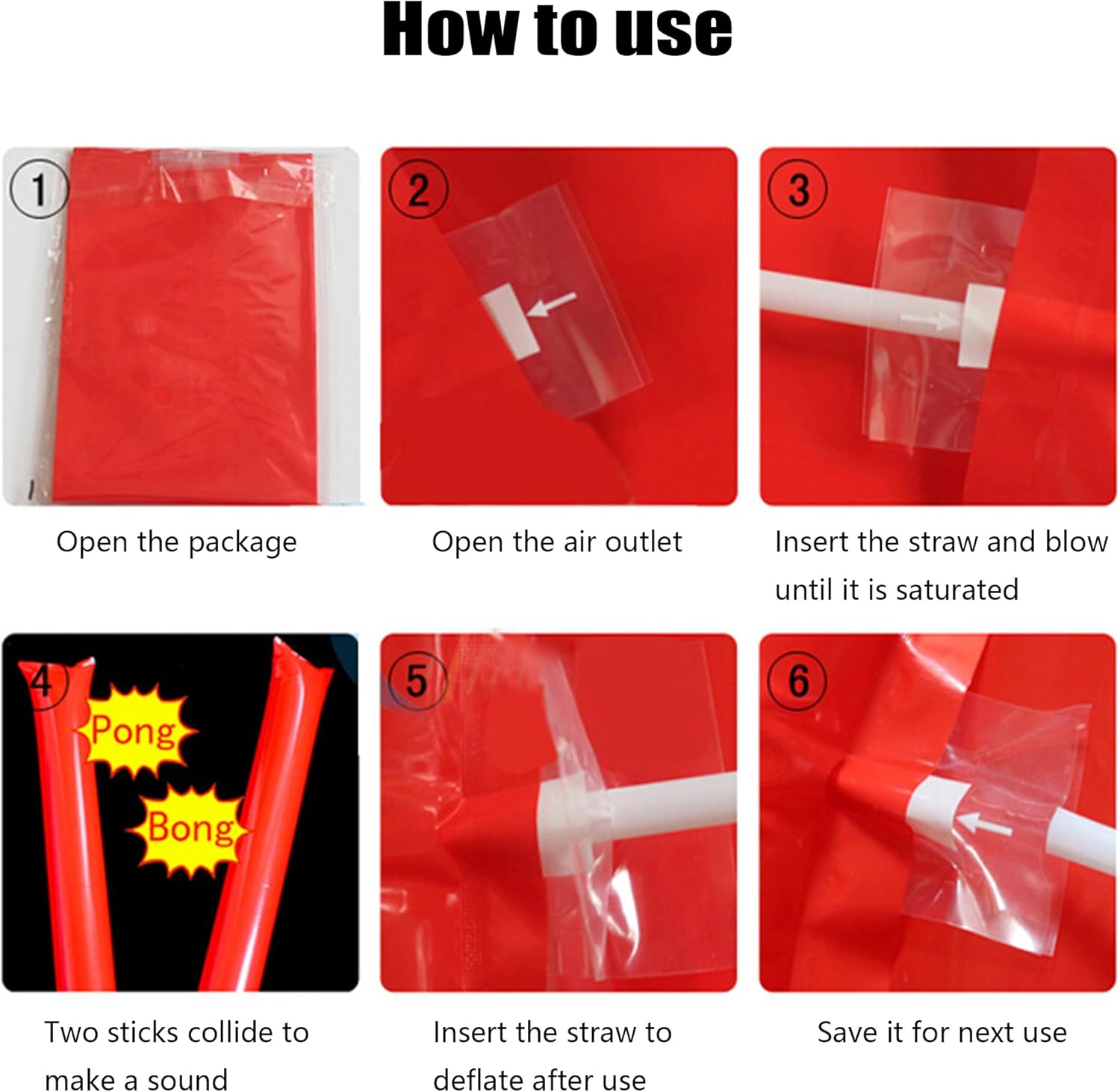 How to use

1

Open the package

2

Open the air outlet

3

Insert the straw and blow until it is saturated

4

Pong

Bong

Two sticks collide to make a sound

5

Insert the straw to deflate after use

6

Save it for next use