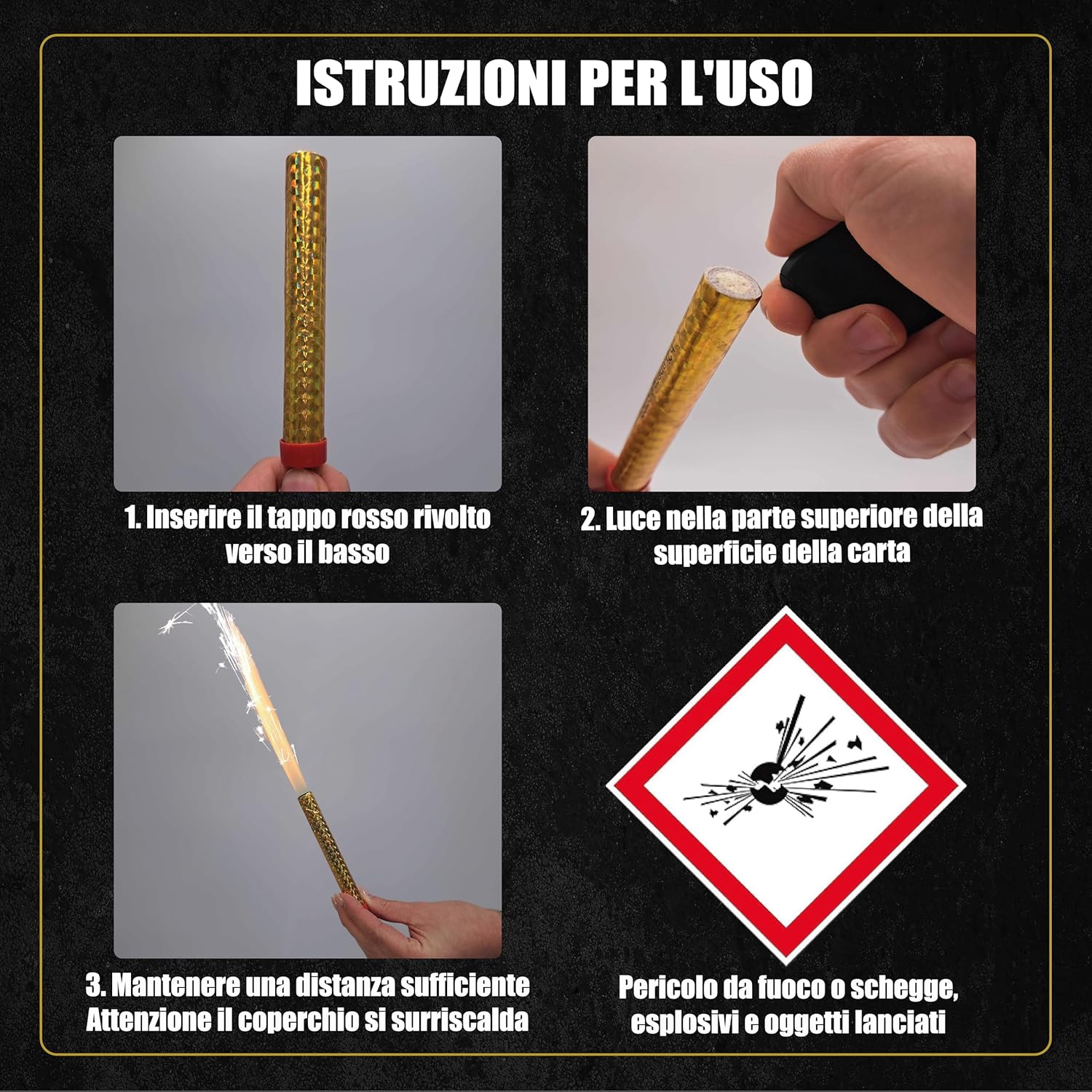 ISTRUZIONI PER L'USO

1. Inserire il tappo rosso rivolto verso il basso

2. Luce nella parte superiore della superficie della carta

3. Mantenere una distanza sufficiente
Attenzione il coperchio si surriscalda

Pericolo da fuoco o schegge, esplosivi e oggetti lanciati