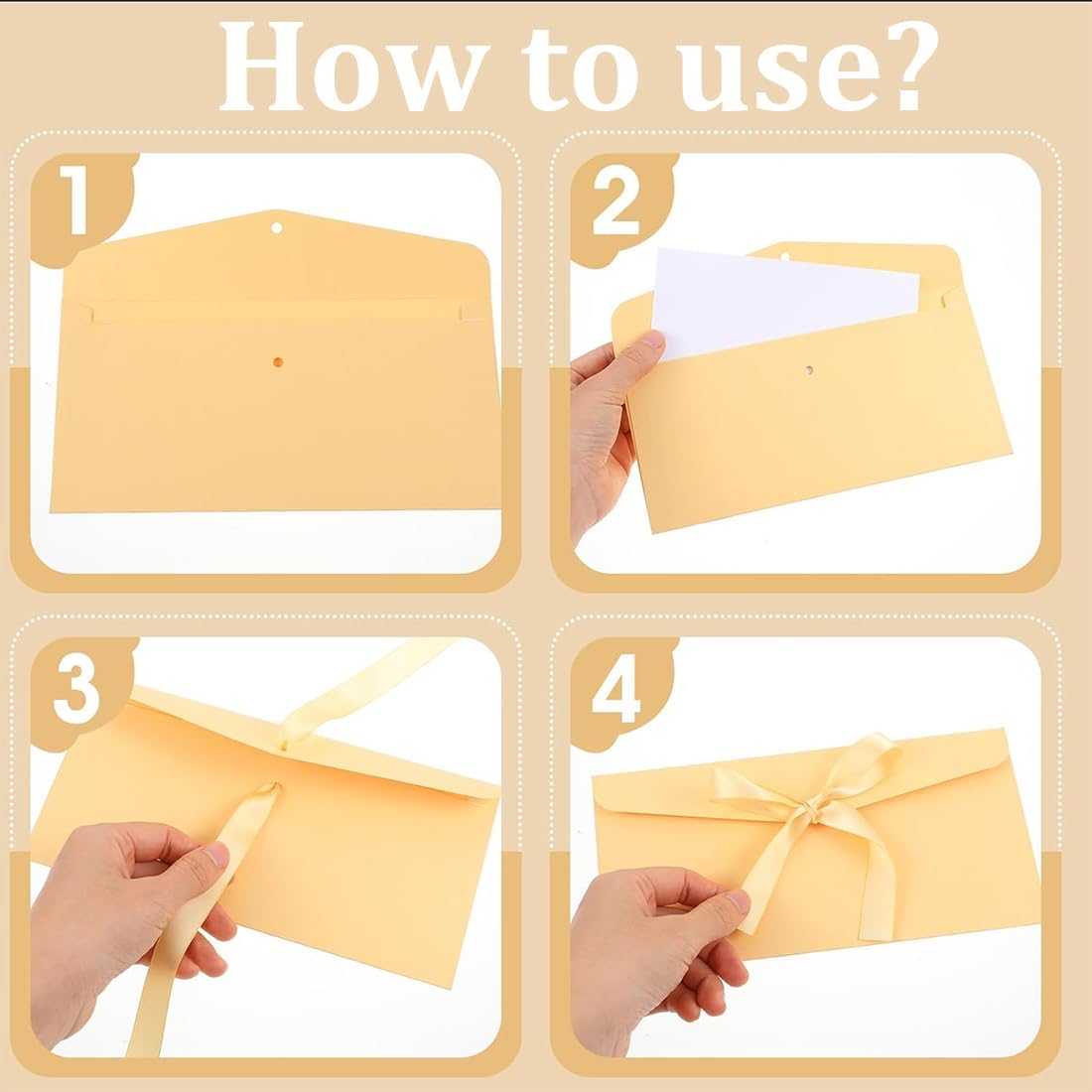 How to use?

1

2

3

4