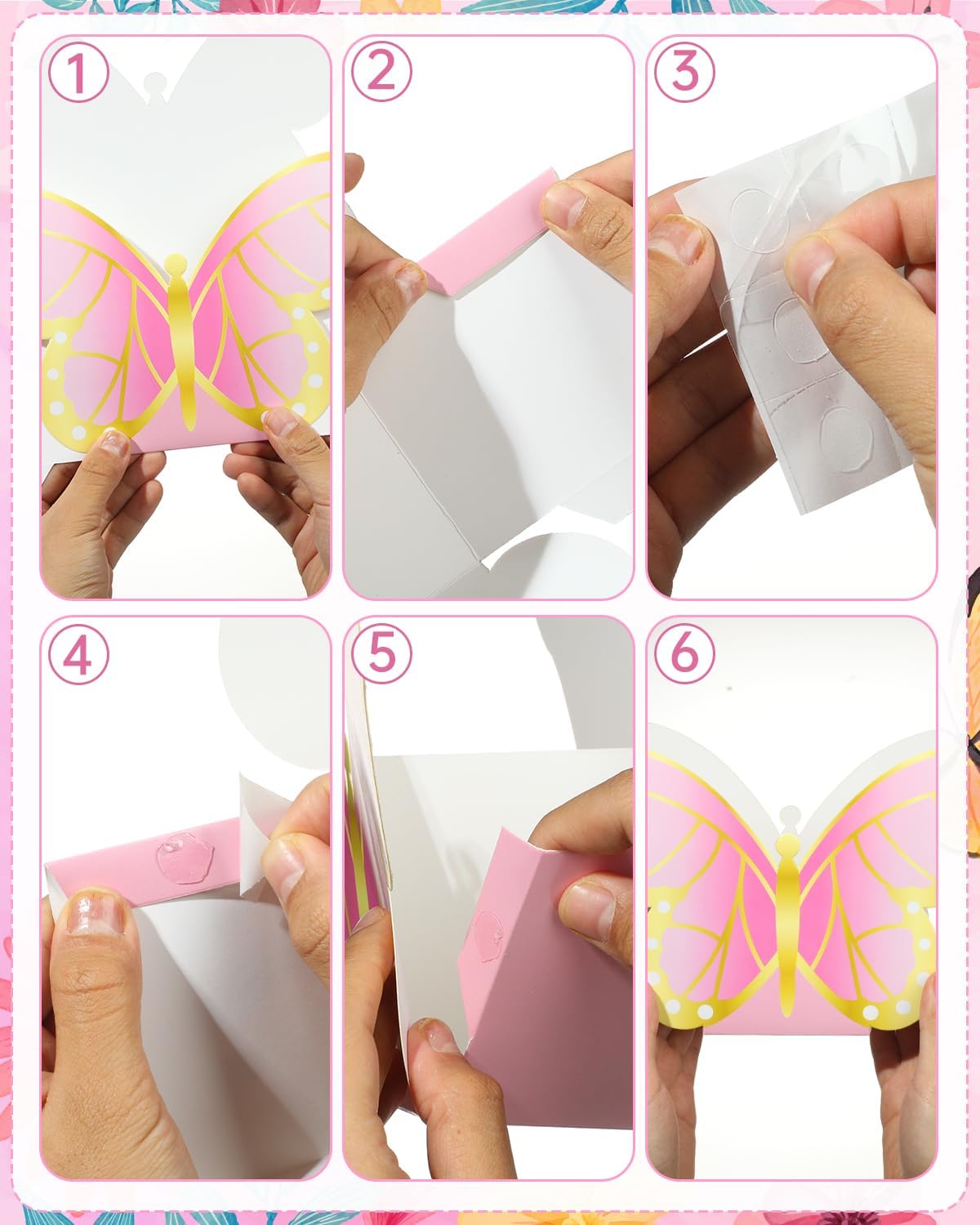 ①
②
③
④
⑤
⑥