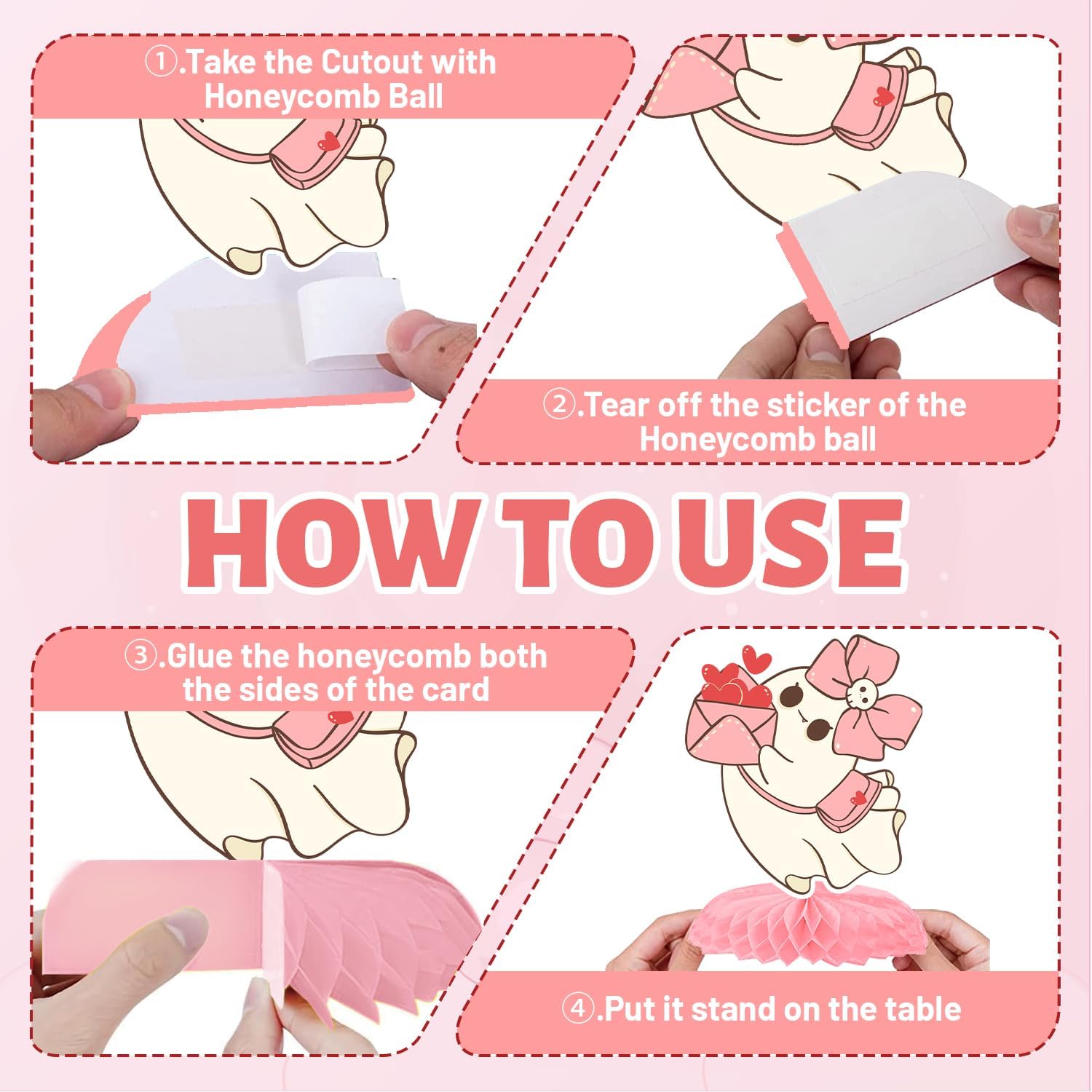 ①.Take the Cutout with Honeycomb Ball

②.Tear off the sticker of the Honeycomb ball

HOW TO USE

③.Glue the honeycomb both the sides of the card

④.Put it stand on the table