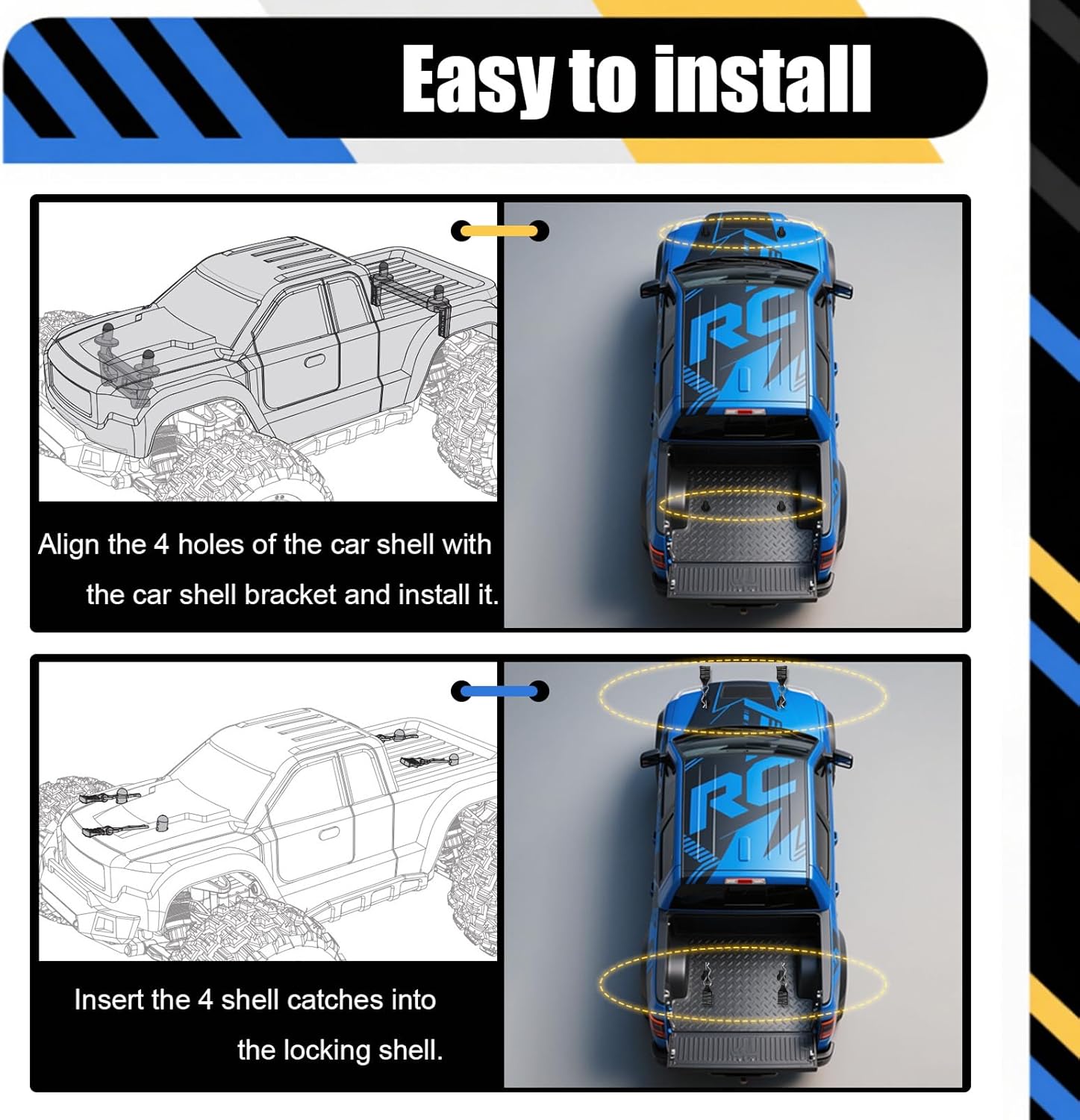 Easy to install

Align the 4 holes of the car shell with the car shell bracket and install it.

RC

Insert the 4 shell catches into the locking shell.

RC