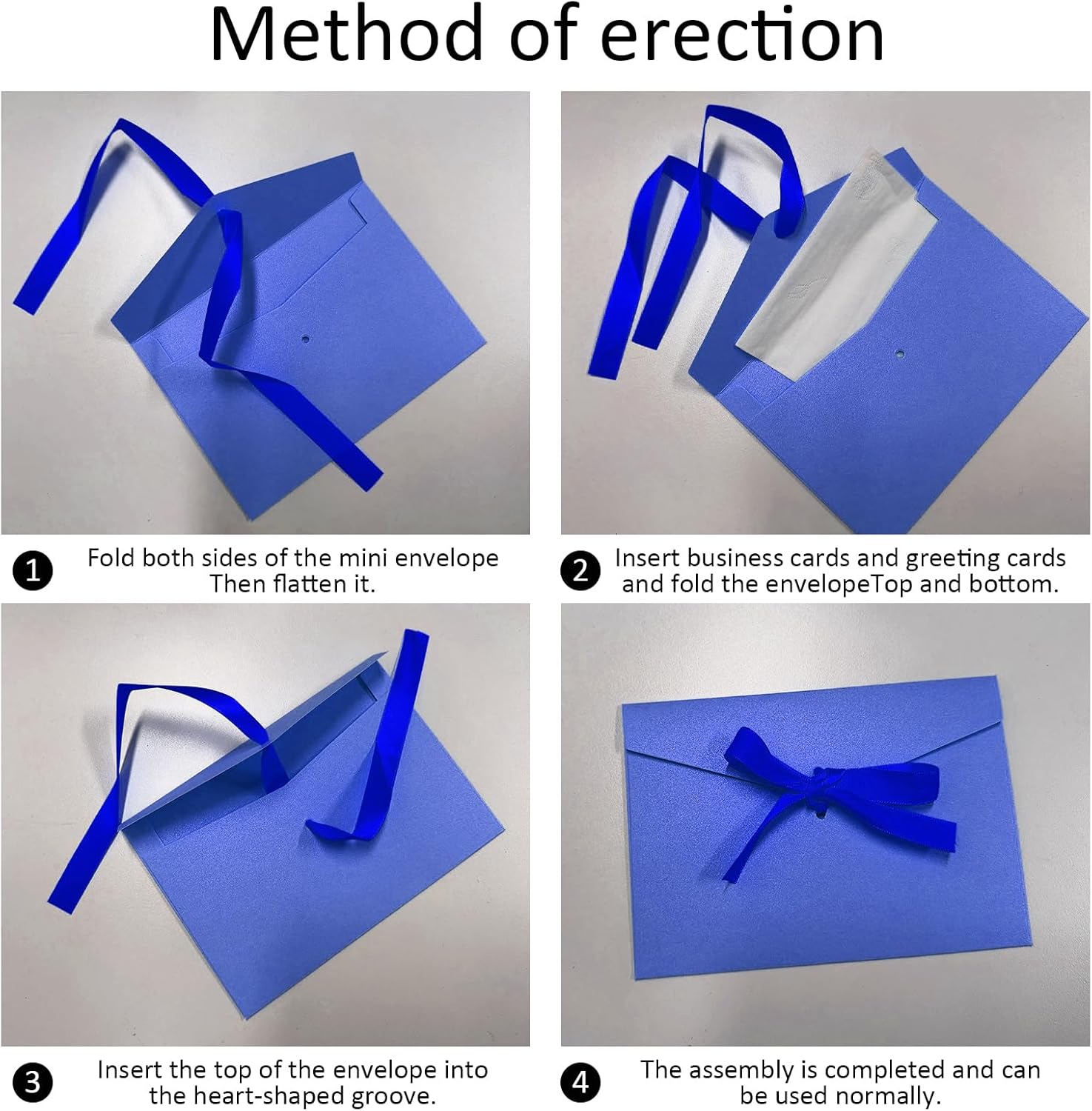 Method of erection

1 Fold both sides of the mini envelope Then flatten it.

2 Insert business cards and greeting cards and fold the envelopeTop and bottom.

3 Insert the top of the envelope into the heart-shaped groove.

4 The assembly is completed and can be used normally.