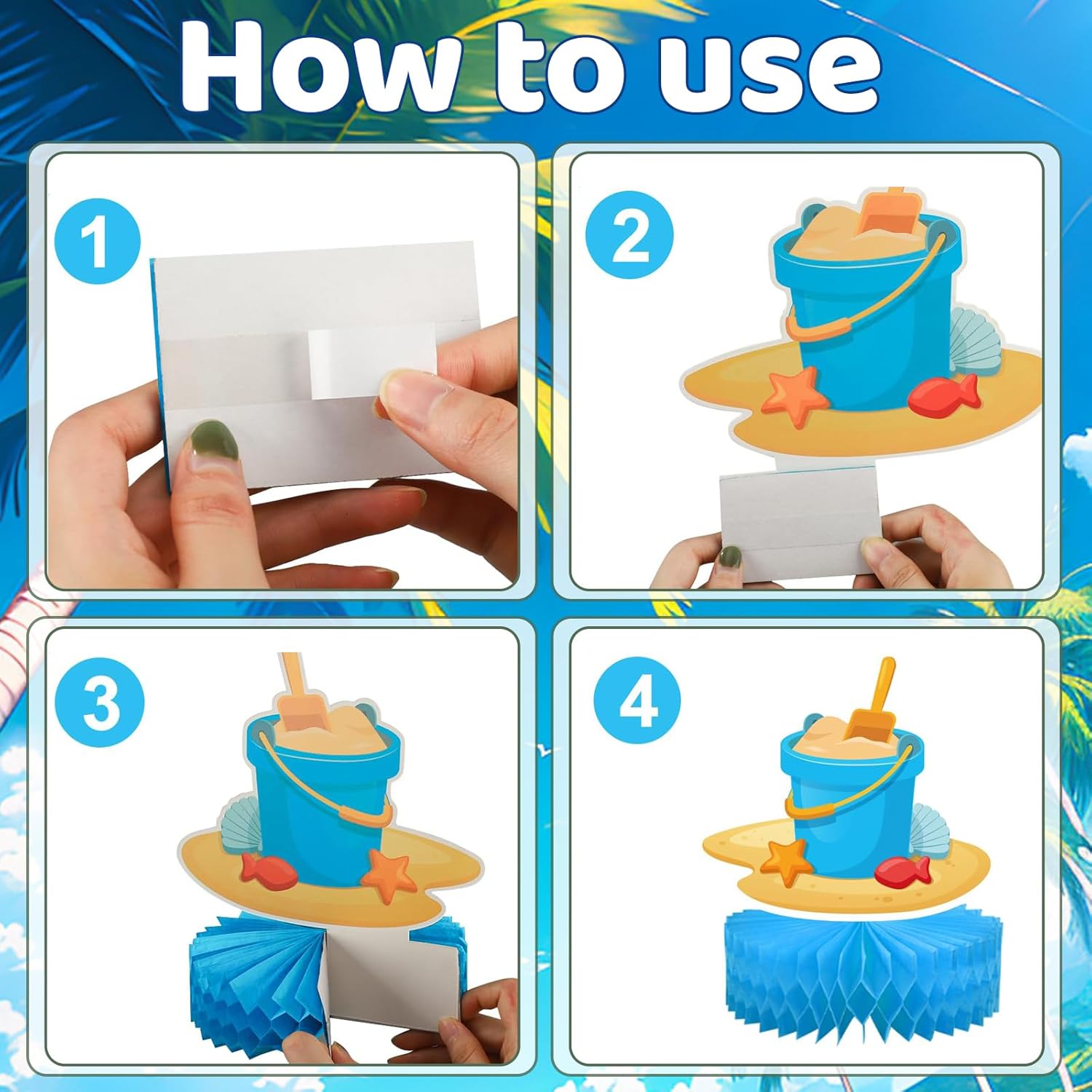 How to use

1

2

3

4