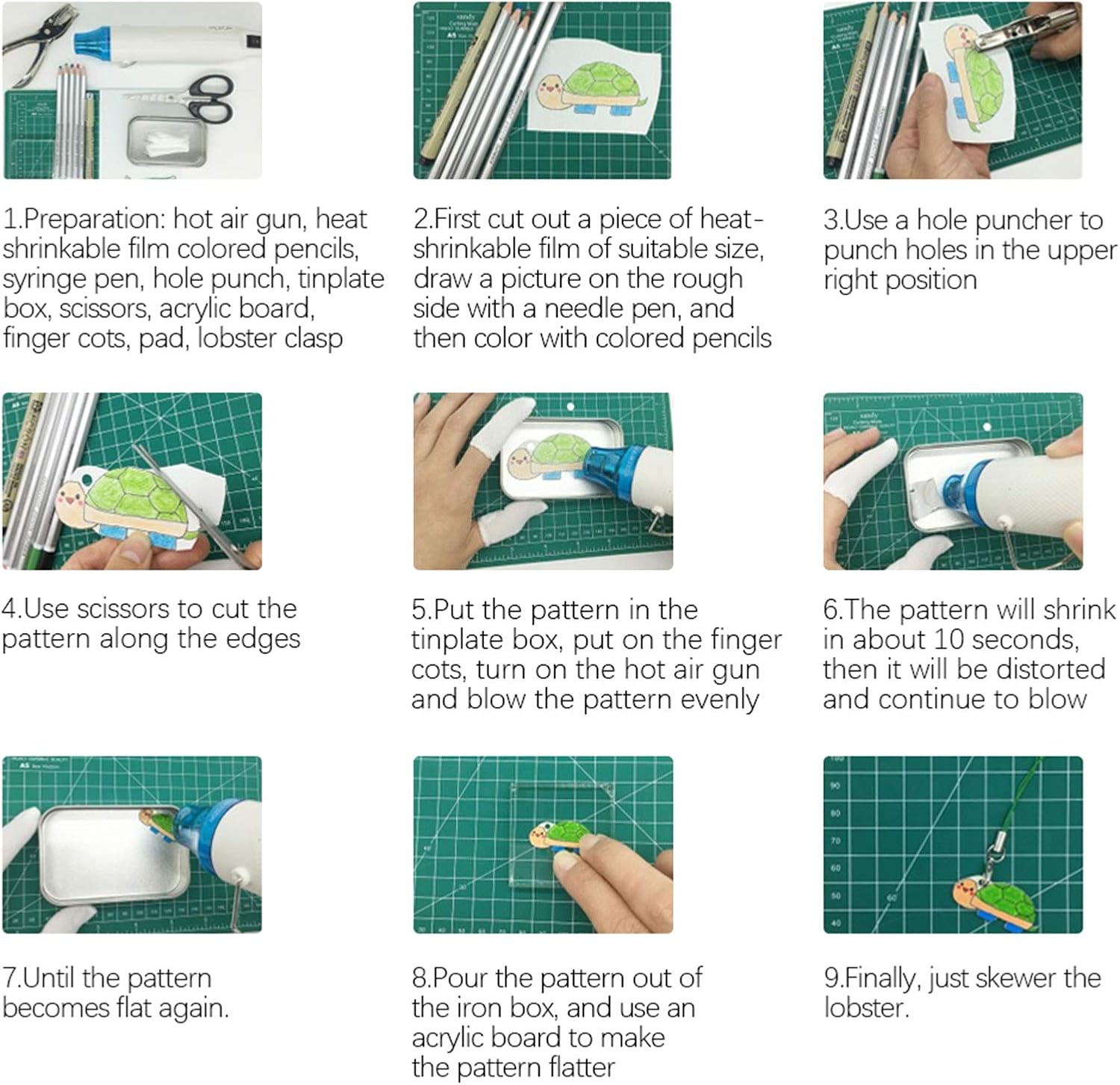 1.Preparation: hot air gun, heat shrinkable film colored pencils, syringe pen, hole punch, tinplate box, scissors, acrylic board, finger cots, pad, lobster clasp

2.First cut out a piece of heat-shrinkable film of suitable size, draw a picture on the rough side with a needle pen, and then color with colored pencils

3.Use a hole puncher to punch holes in the upper right position

4.Use scissors to cut the pattern along the edges

5.Put the pattern in the tinplate box, put on the finger cots, turn on the hot air gun and blow the pattern evenly

6.The pattern will shrink in about 10 seconds, then it will be distorted and continue to blow

7.Until the pattern becomes flat again.

8.Pour the pattern out of the iron box, and use an acrylic board to make the pattern flatter

9.Finally, just skewer the lobster.