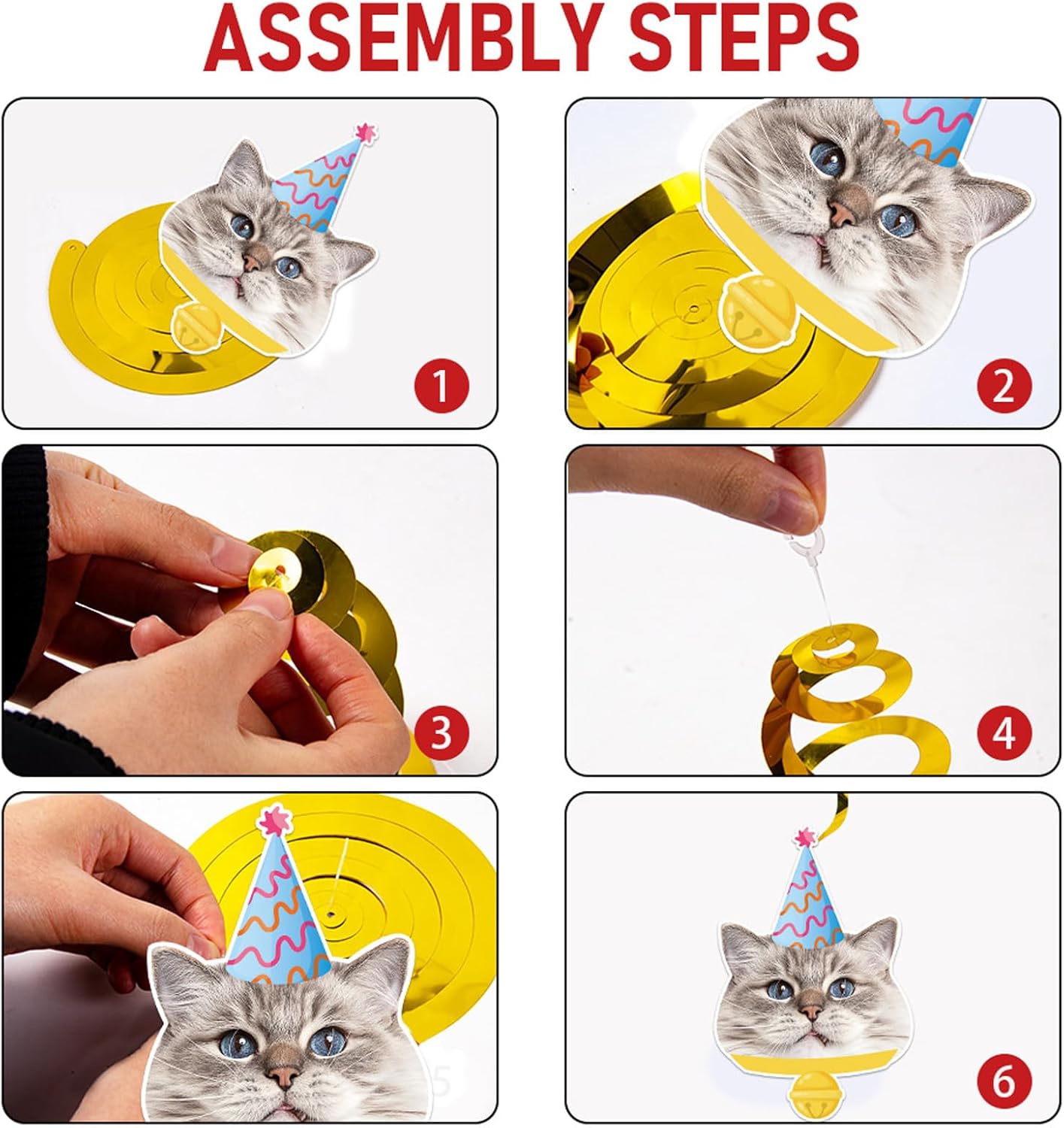 ASSEMBLY STEPS

1

2

3

4

5

6