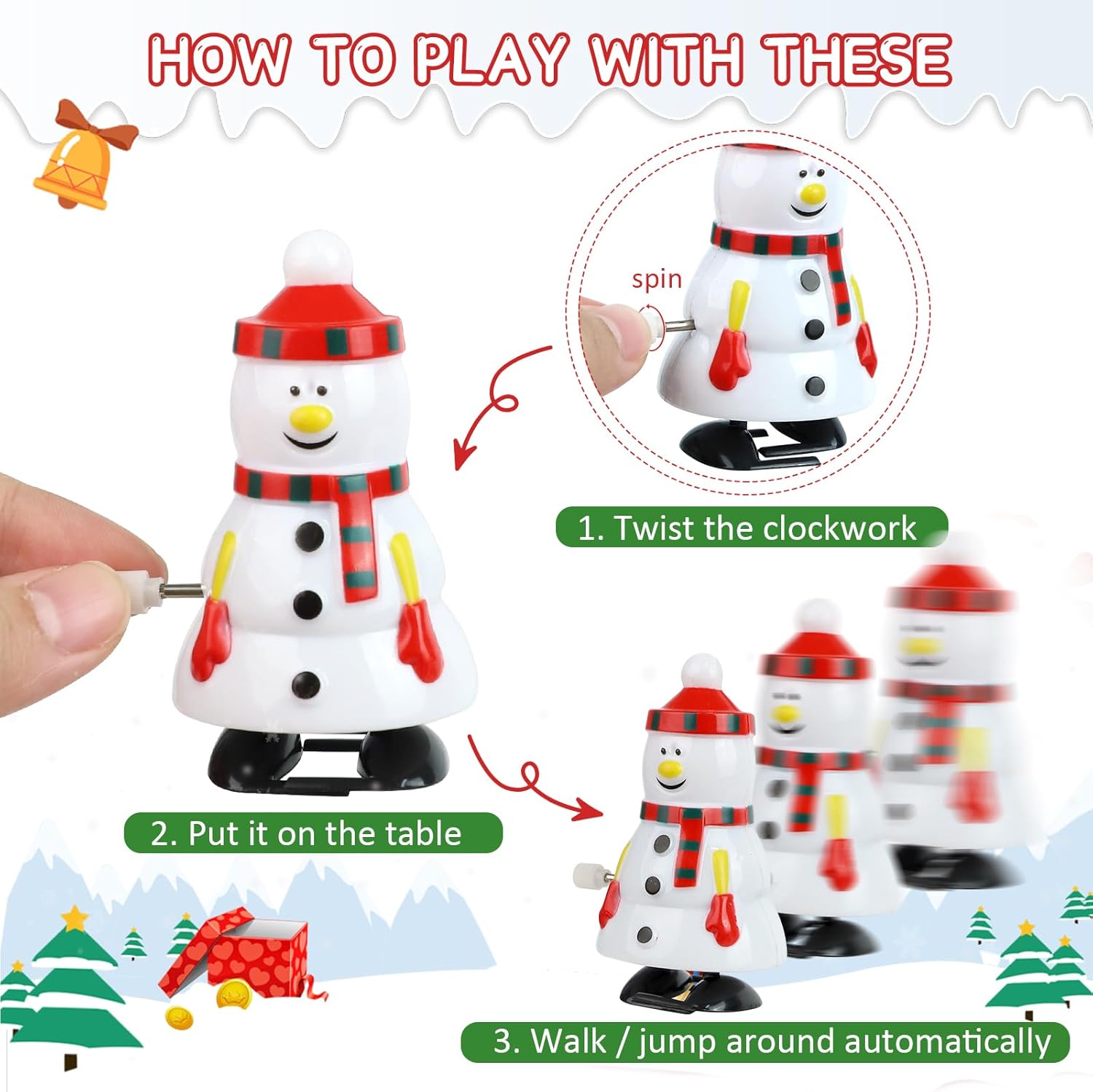 HOW TO PLAY WITH THESE

spin

1. Twist the clockwork

2. Put it on the table

3. Walk / jump around automatically