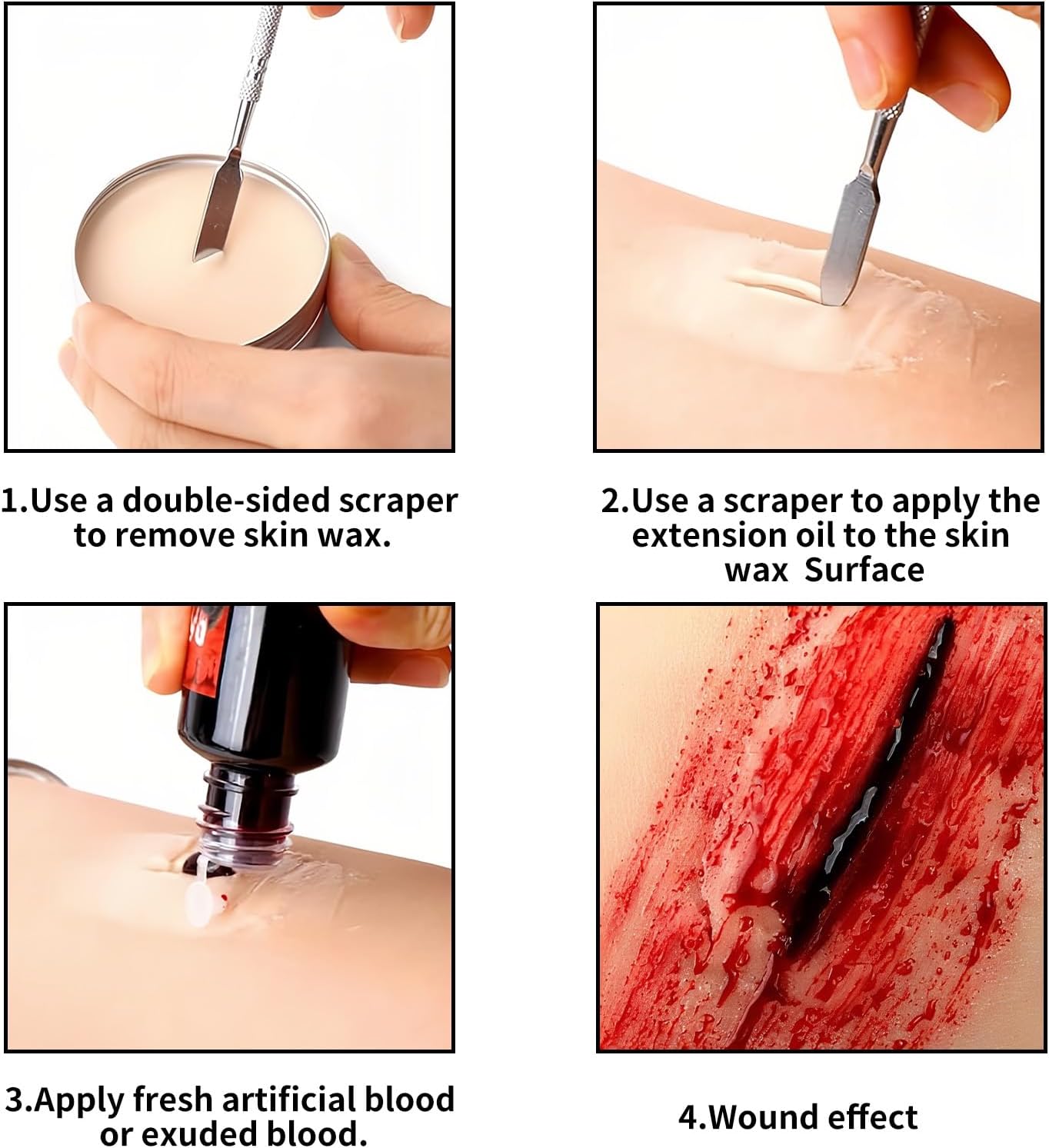 1.Use a double-sided scraper to remove skin wax.

2.Use a scraper to apply the extension oil to the skin wax  Surface

3.Apply fresh artificial blood or exuded blood.

4.Wound effect