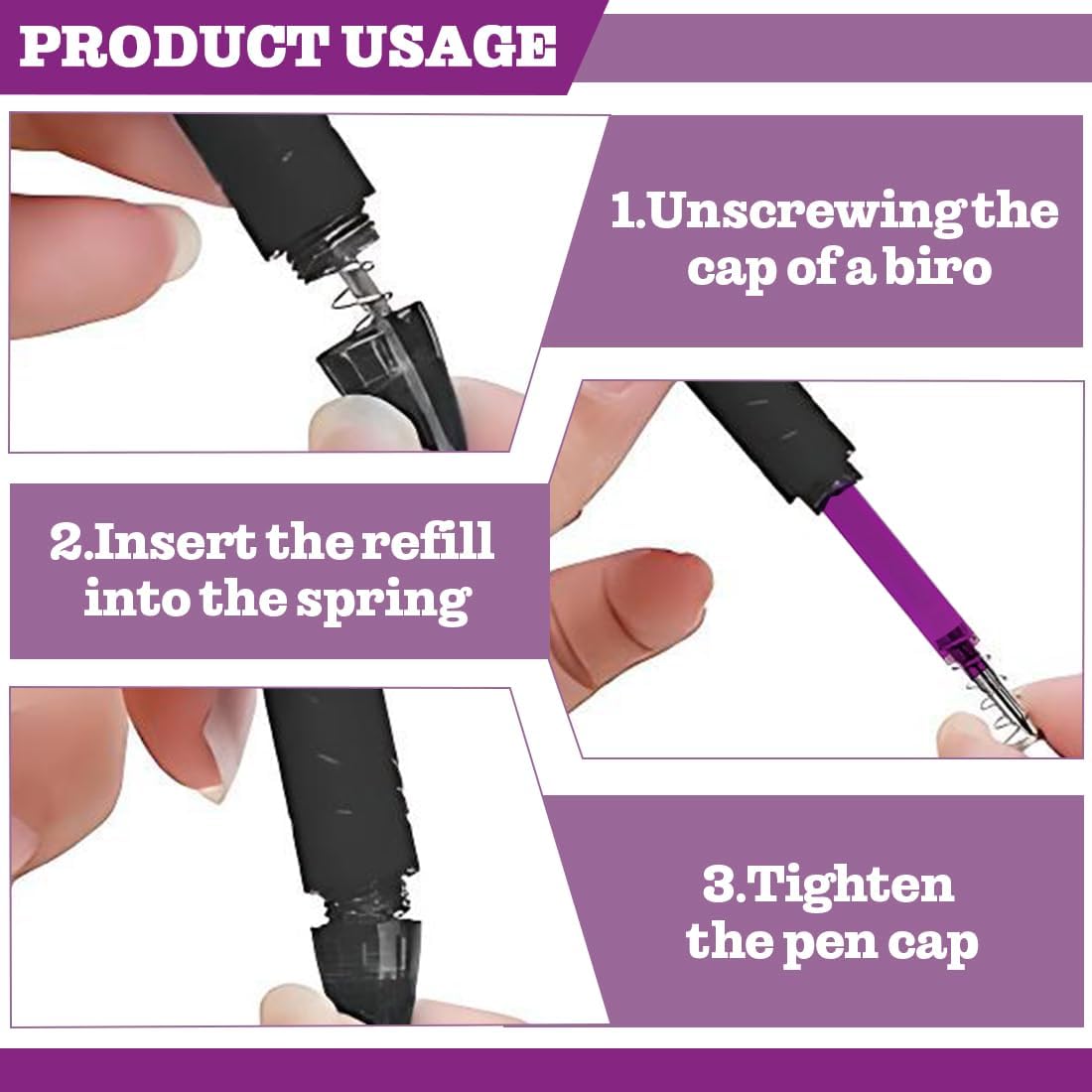 PRODUCT USAGE

1.Unscrewing the cap of a biro

2.Insert the refill into the spring

3.Tighten the pen cap