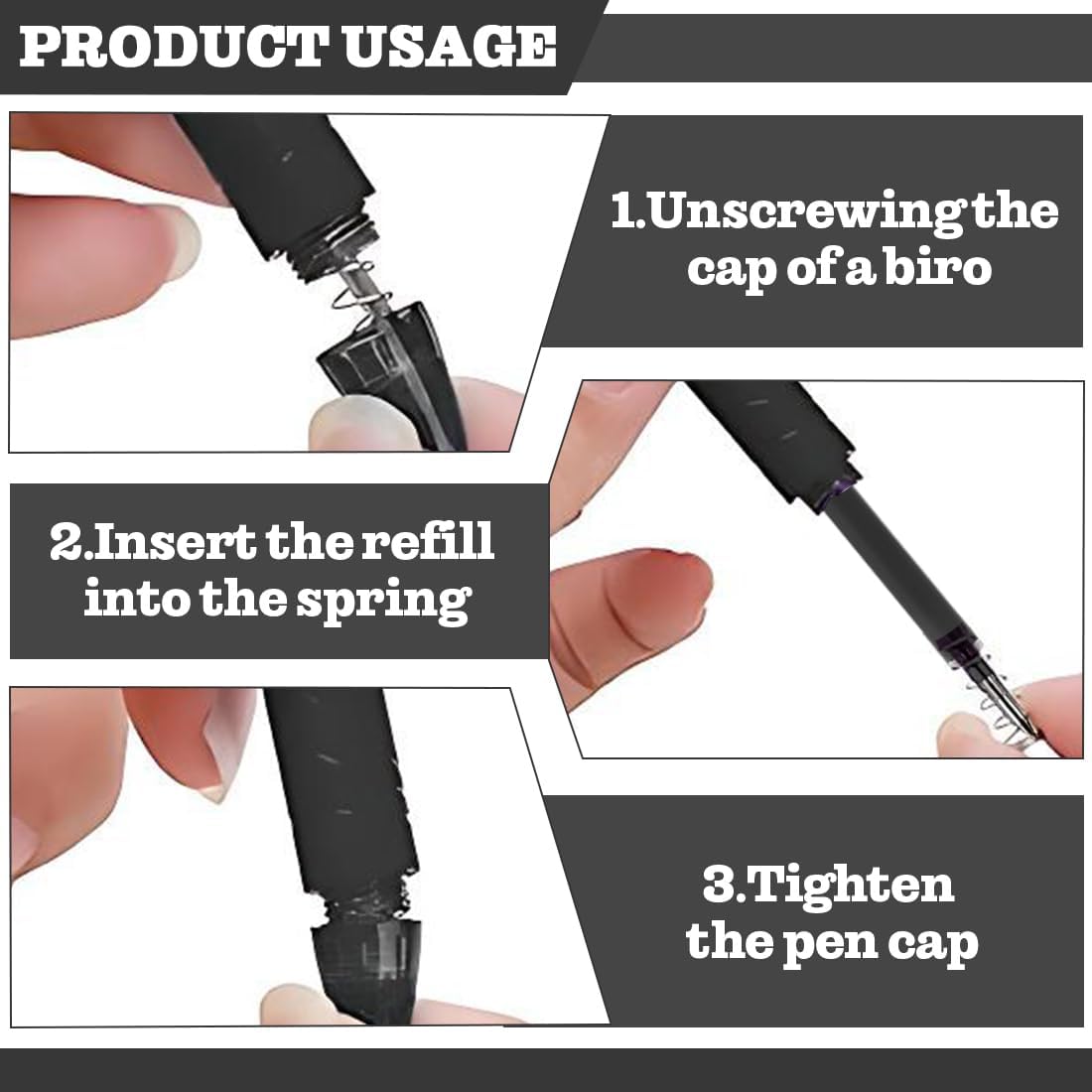 PRODUCT USAGE

1.Unscrewing the cap of a biro

2.Insert the refill into the spring

3.Tighten the pen cap