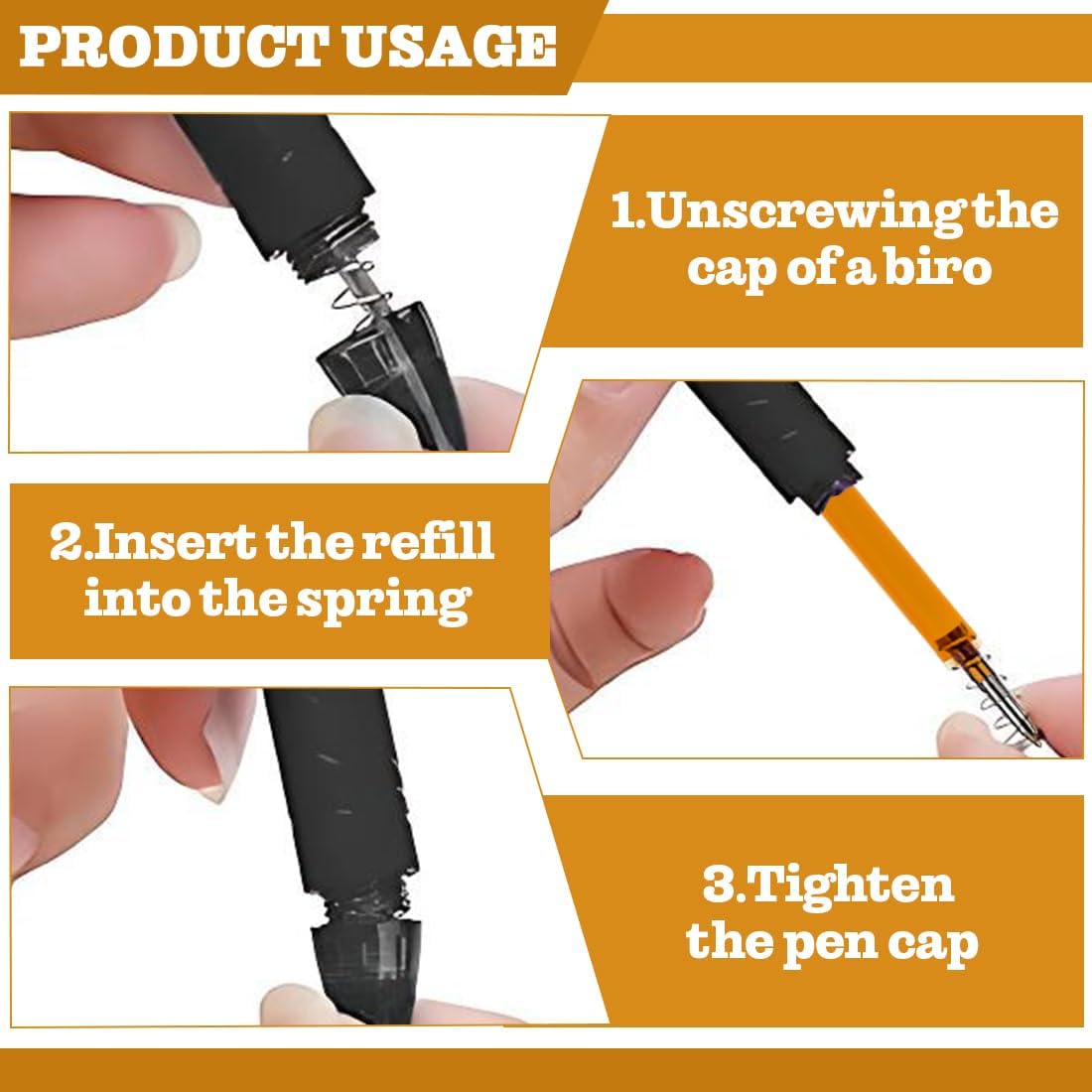 PRODUCT USAGE

1.Unscrewing the cap of a biro

2.Insert the refill into the spring

3.Tighten the pen cap