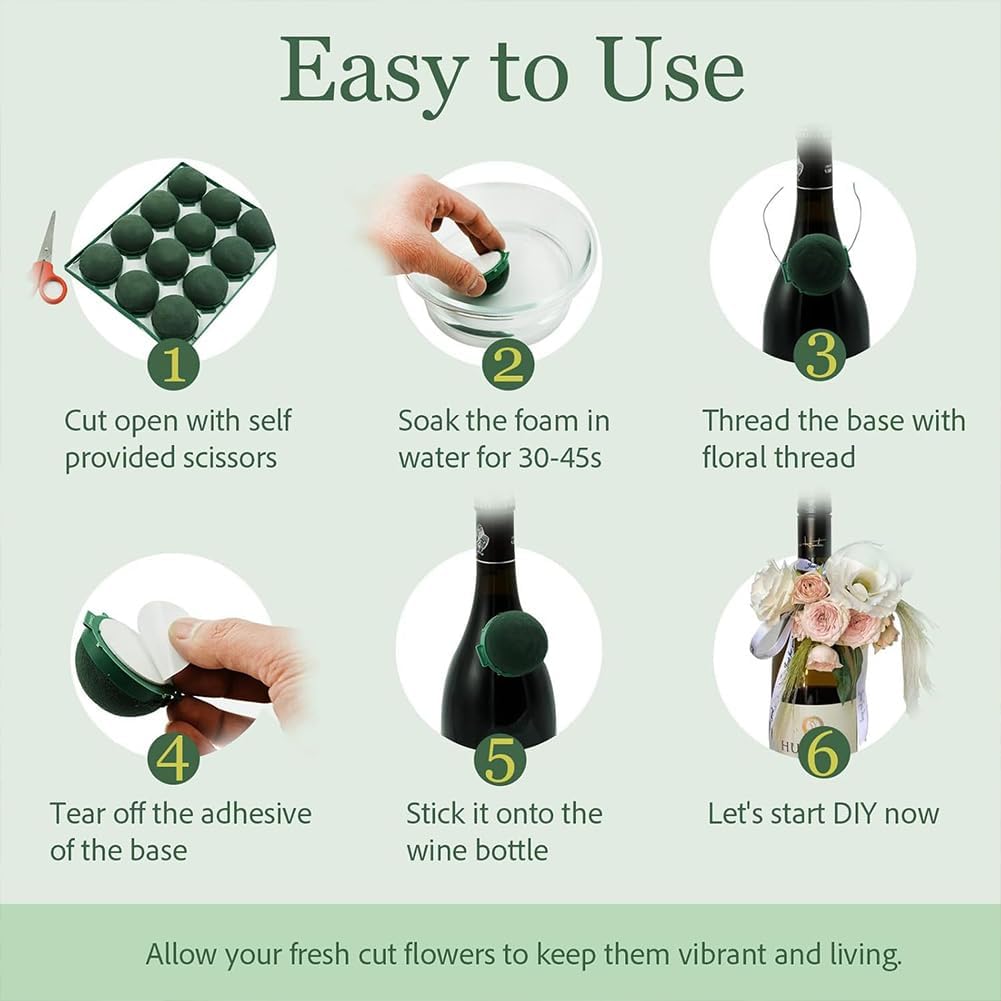 Easy to Use

1
Cut open with self provided scissors

2
Soak the foam in water for 30-45s

3
Thread the base with floral thread

4
Tear off the adhesive of the base

5
Stick it onto the wine bottle

6
Let's start DIY now

Allow your fresh cut flowers to keep them vibrant and living.