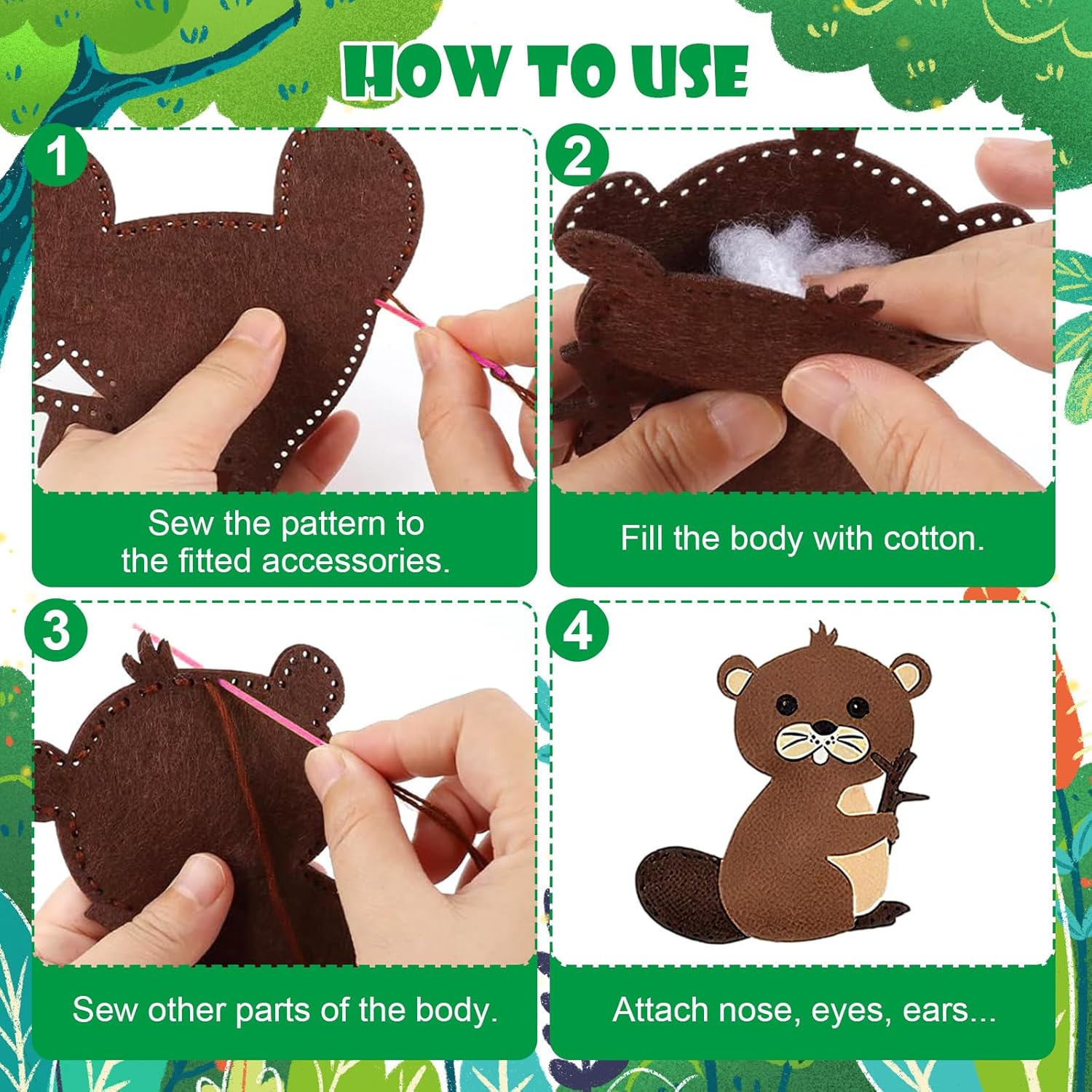 HOW TO USE

1

Sew the pattern to the fitted accessories.

2

Fill the body with cotton.

3

Sew other parts of the body.

4

Attach nose, eyes, ears...