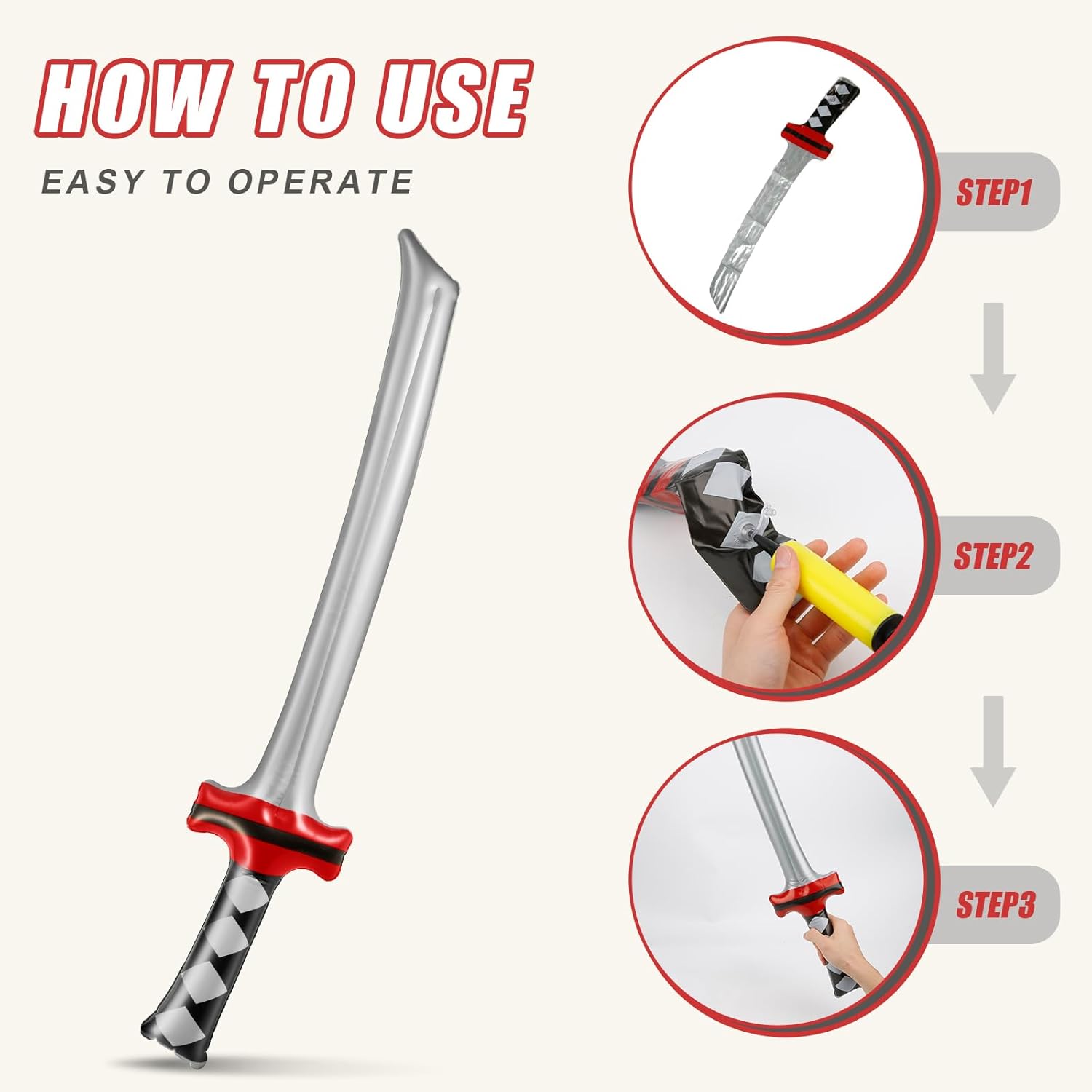 HOW TO USE

EASY TO OPERATE

STEP1

STEP2

STEP3