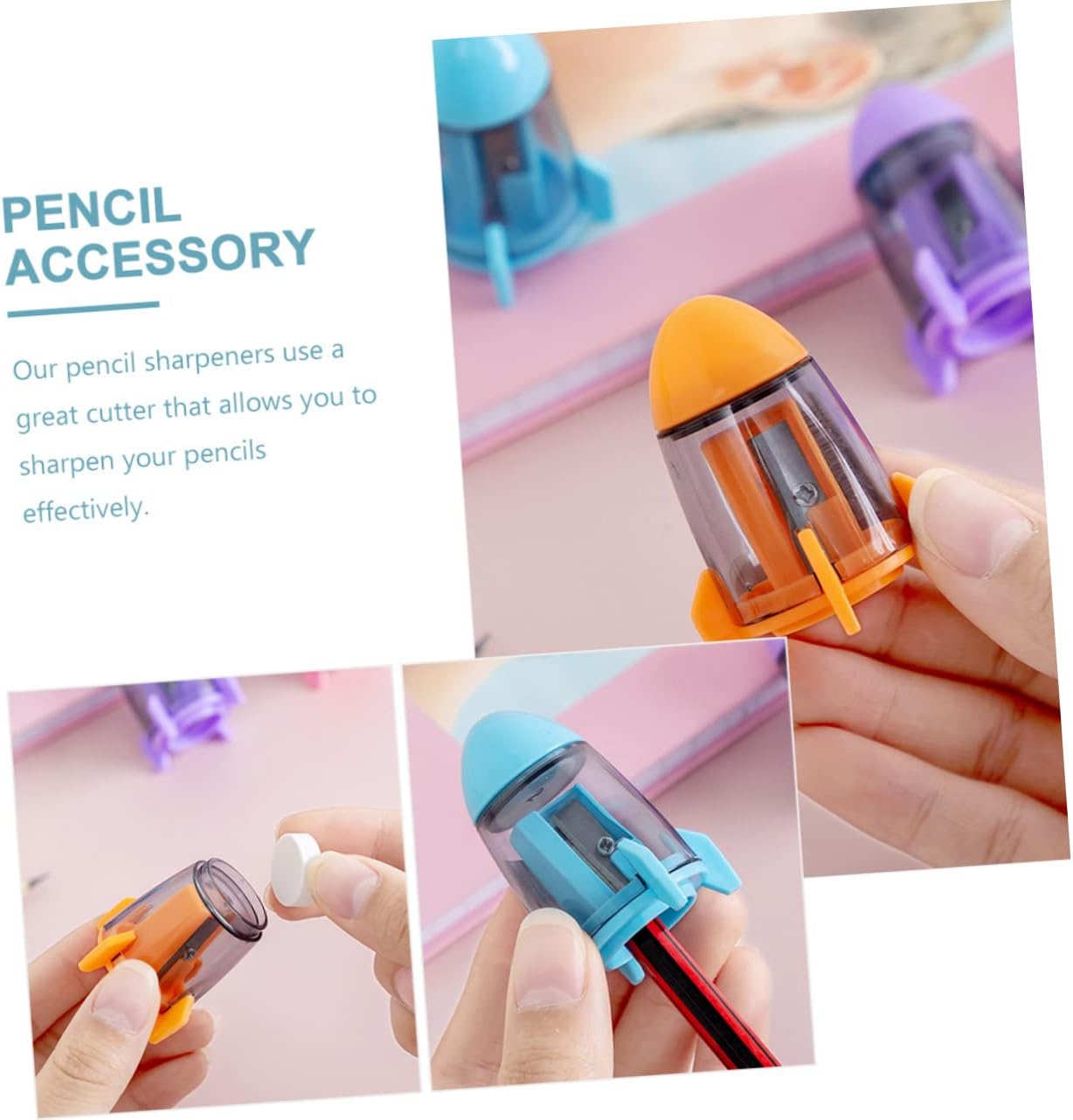 PENCIL ACCESSORY

Our pencil sharpeners use a great cutter that allows you to sharpen your pencils effectively.