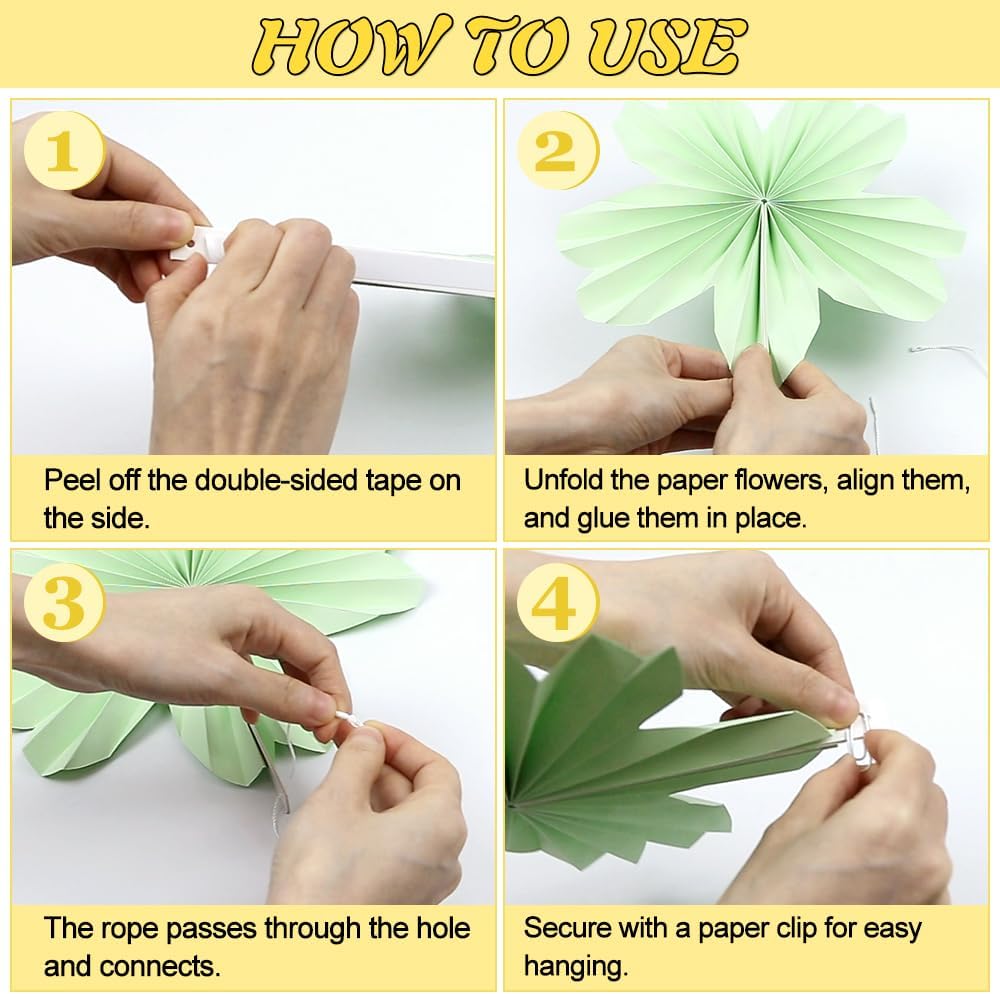 HOW TO USE

1

Peel off the double-sided tape on the side.

2

Unfold the paper flowers, align them, and glue them in place.

3

The rope passes through the hole and connects.

4

Secure with a paper clip for easy hanging.