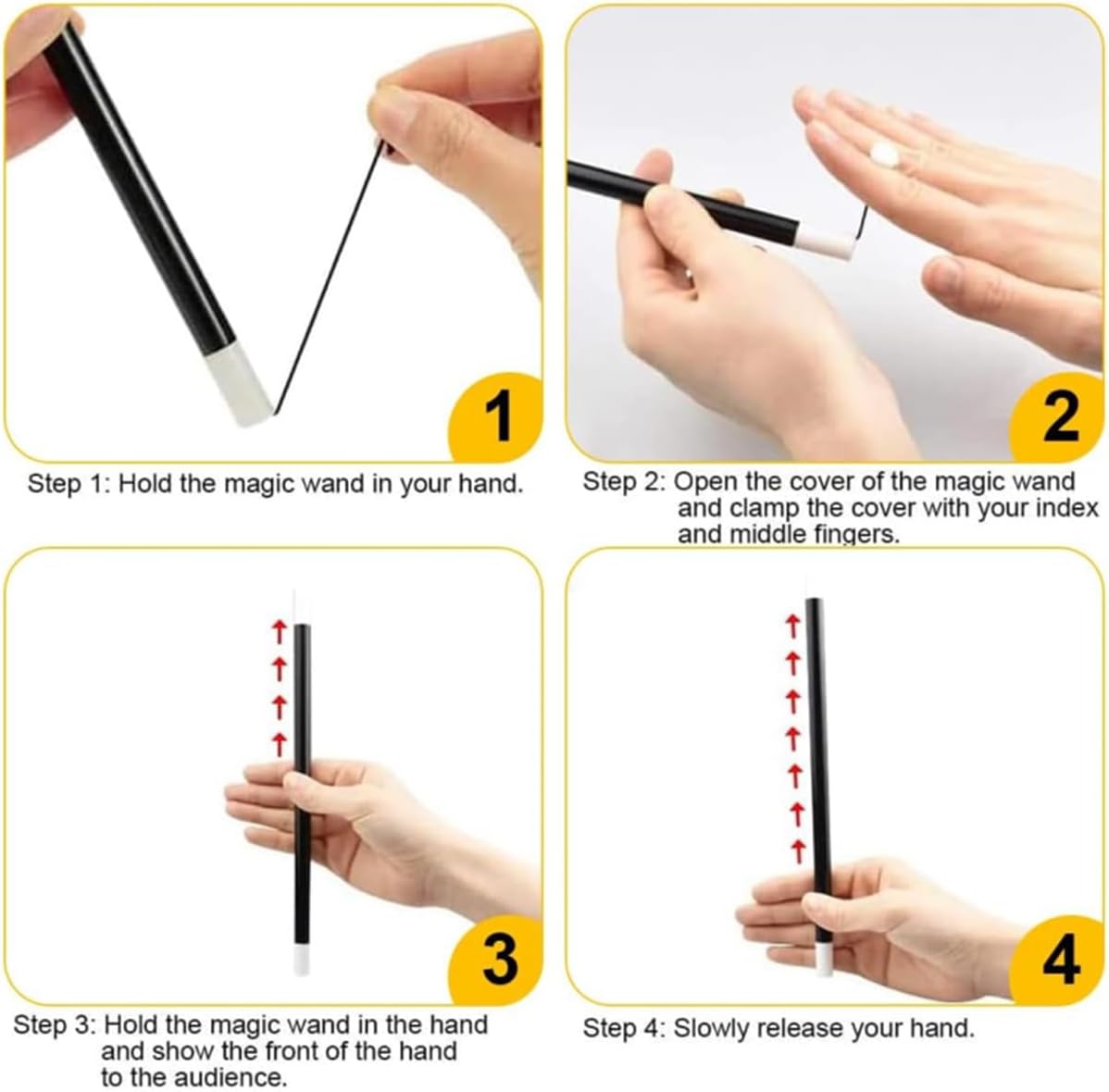 1

Step 1: Hold the magic wand in your hand.

2

Step 2: Open the cover of the magic wand and clamp the cover with your index and middle fingers.

3

Step 3: Hold the magic wand in the hand and show the front of the hand to the audience.

4

Step 4: Slowly release your hand.