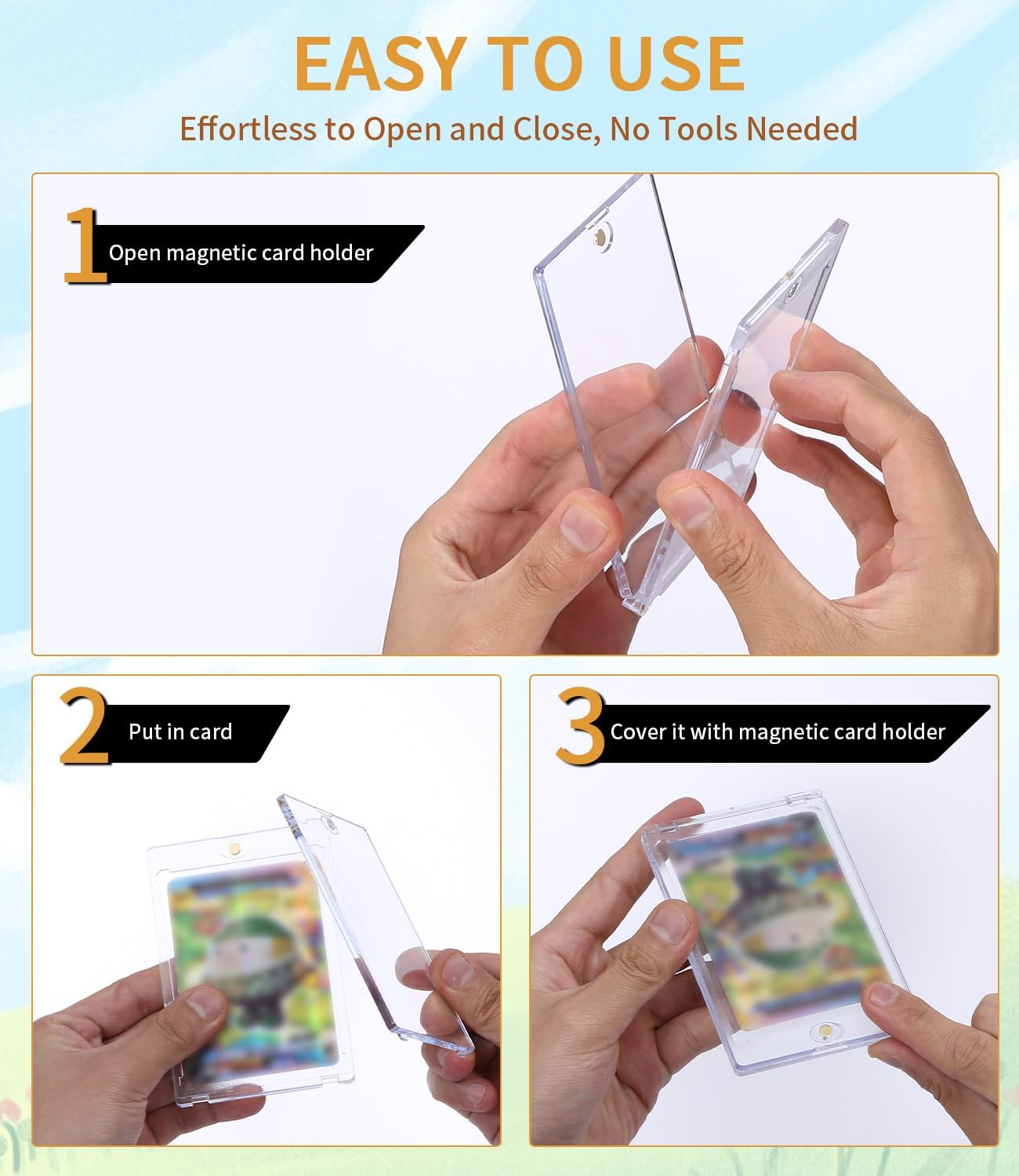 EASY TO USE

Effortless to Open and Close, No Tools Needed

1 Open magnetic card holder

2 Put in card

3 Cover it with magnetic card holder