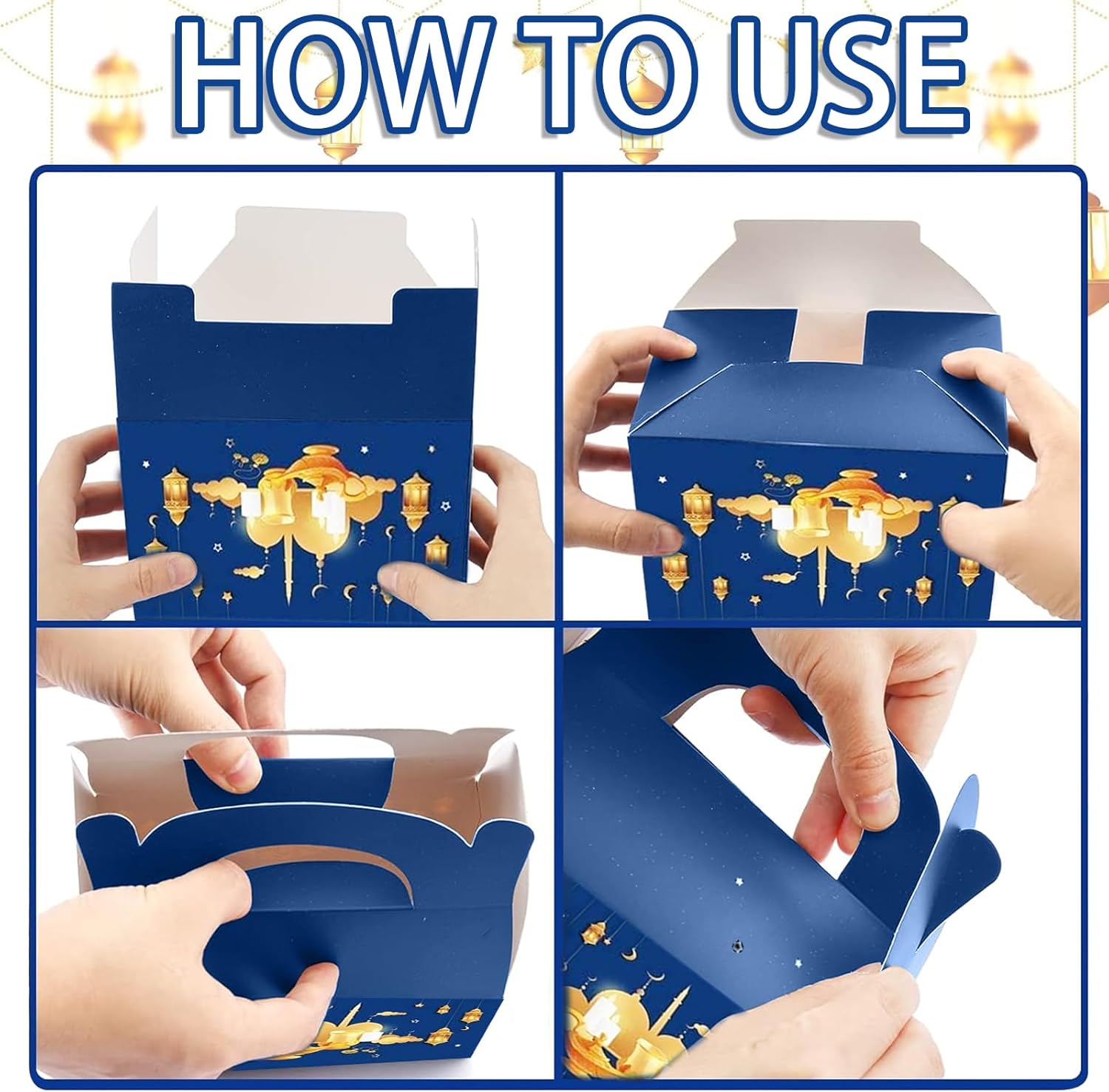 HOW TO USE