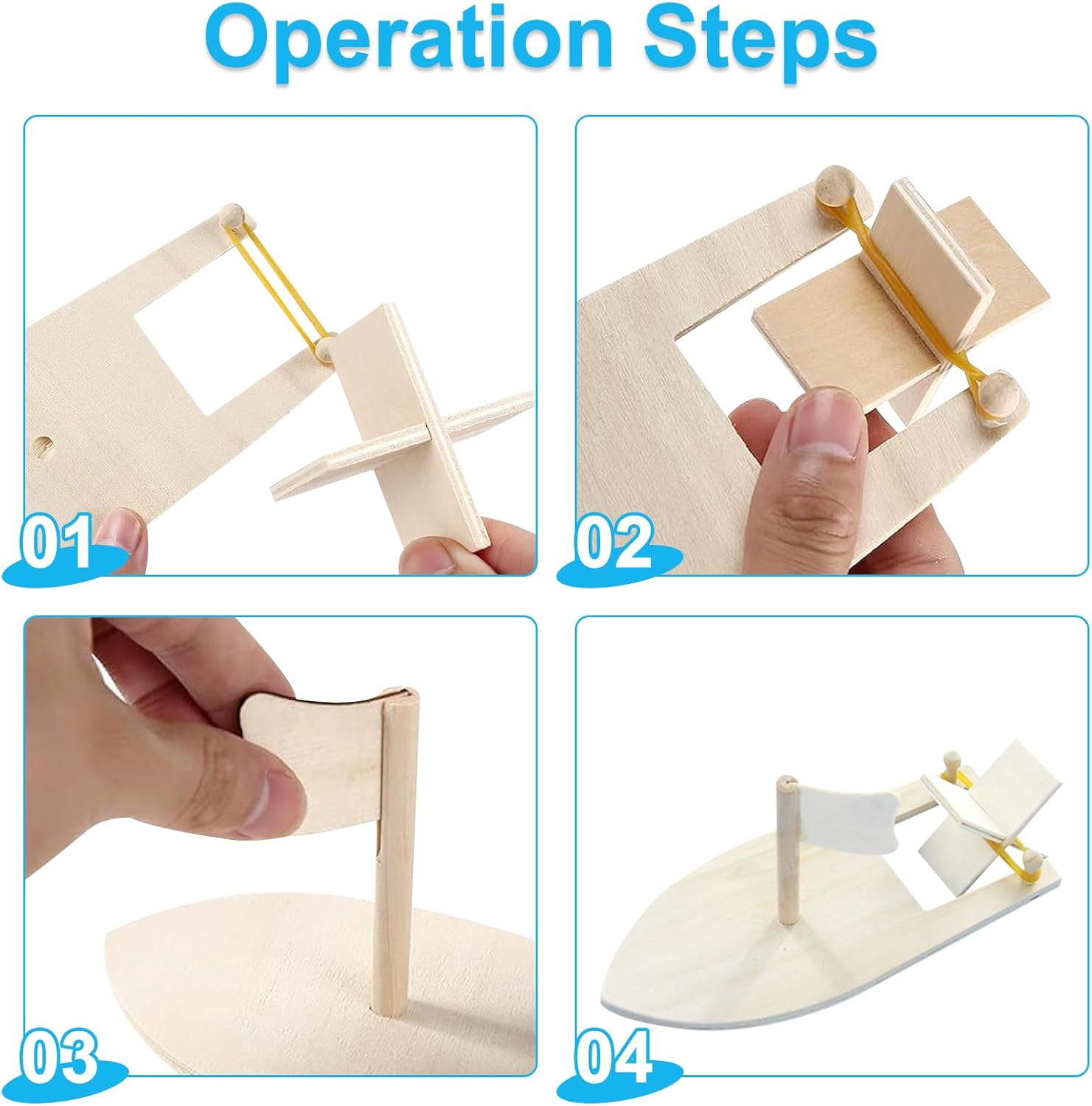 Operation Steps

01

02

03

04