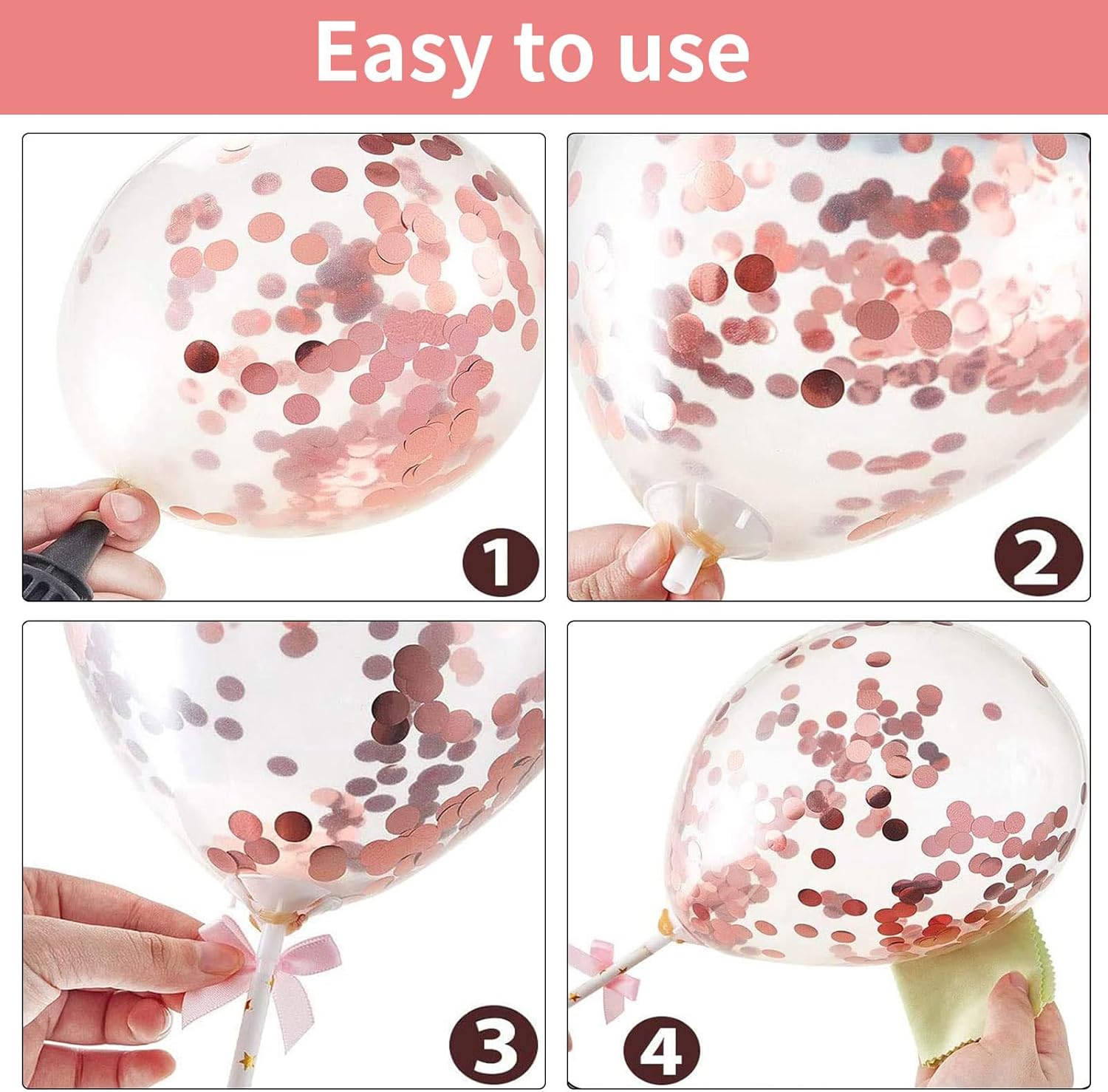 Easy to use

1

2

3

4