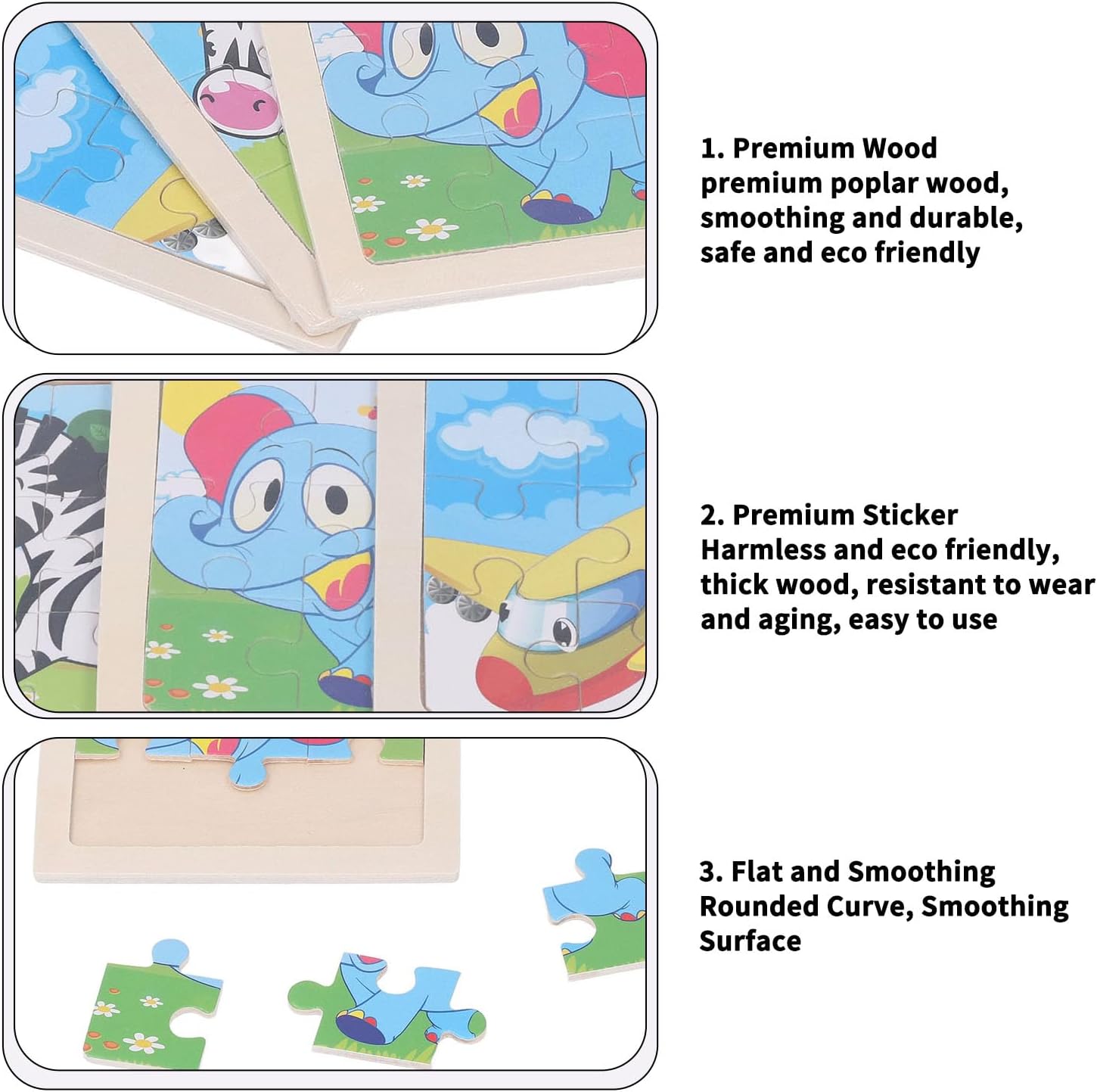 1. Premium Wood
premium poplar wood, smoothing and durable, safe and eco friendly

2. Premium Sticker
Harmless and eco friendly, thick wood, resistant to wear and aging, easy to use

3. Flat and Smoothing
Rounded Curve, Smoothing Surface